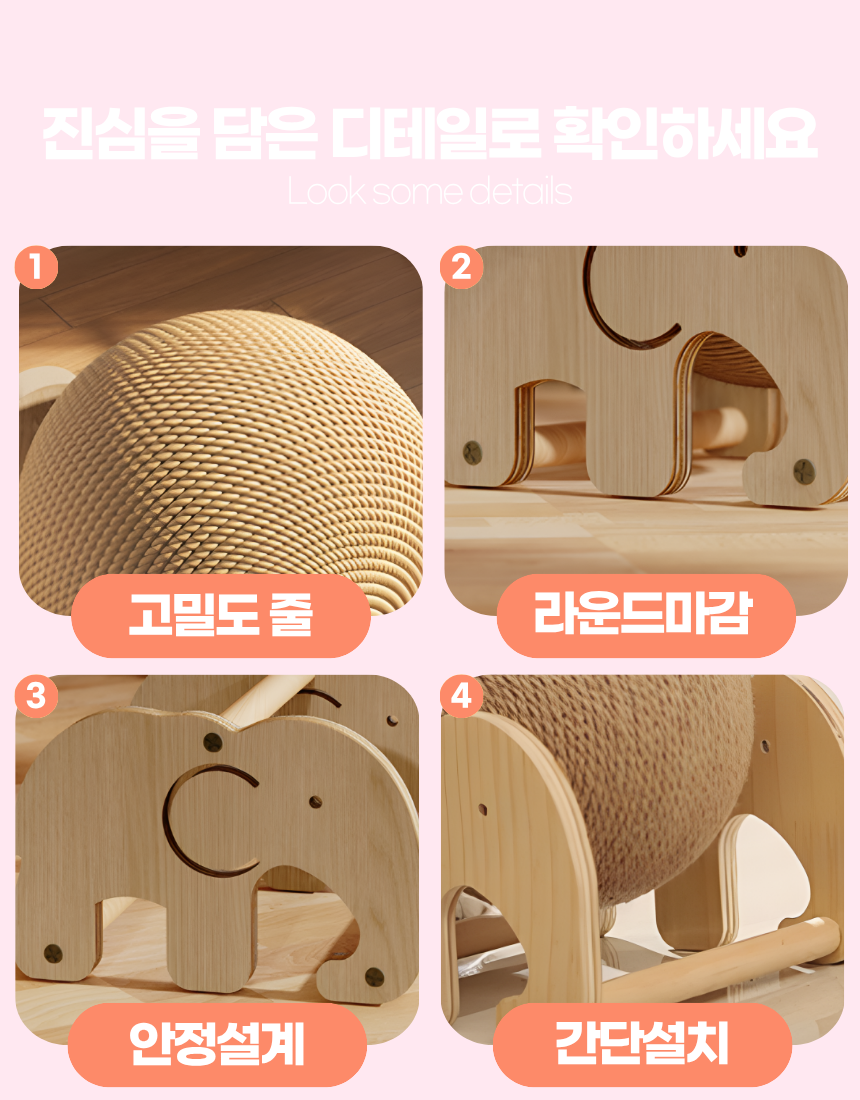 진심을 담은 디테일로 확인하세요
Look some details

1
고밀도 줄

2
라운드마감

3
안정설계

4
간단설치