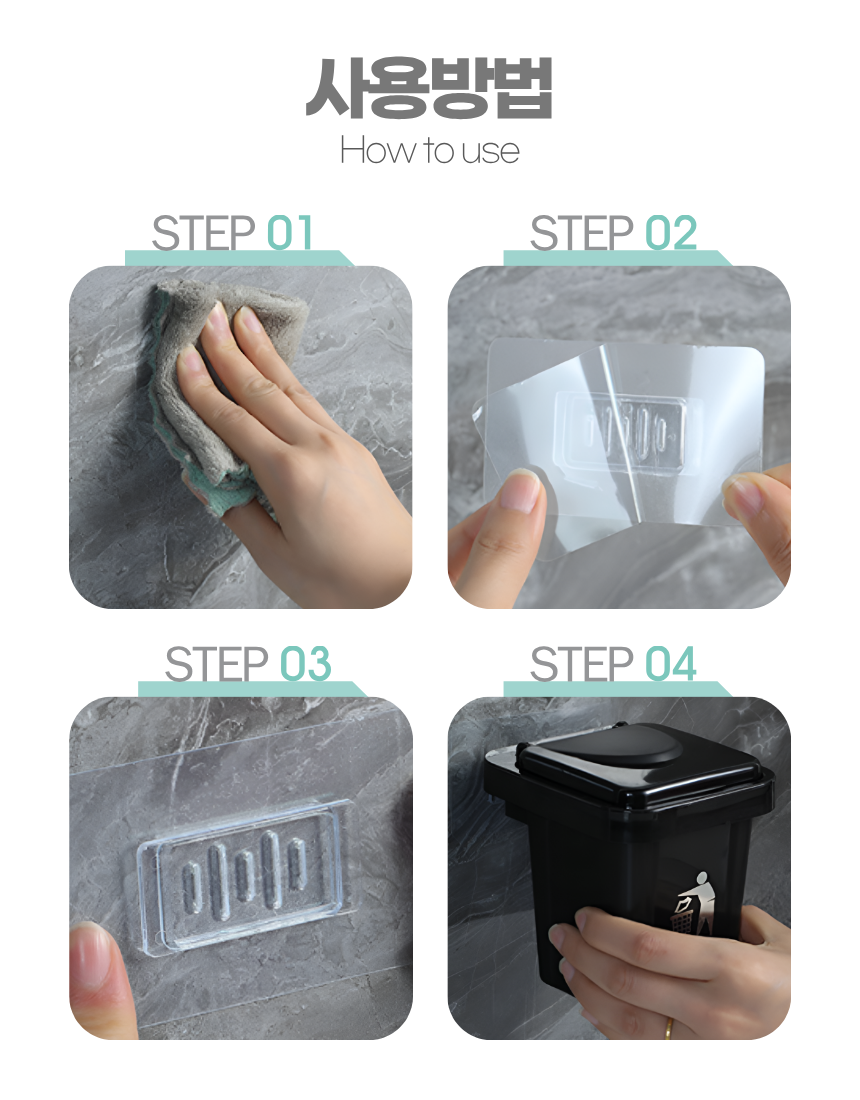 사용방법
How to use

STEP 01

STEP 02

STEP 03

STEP 04