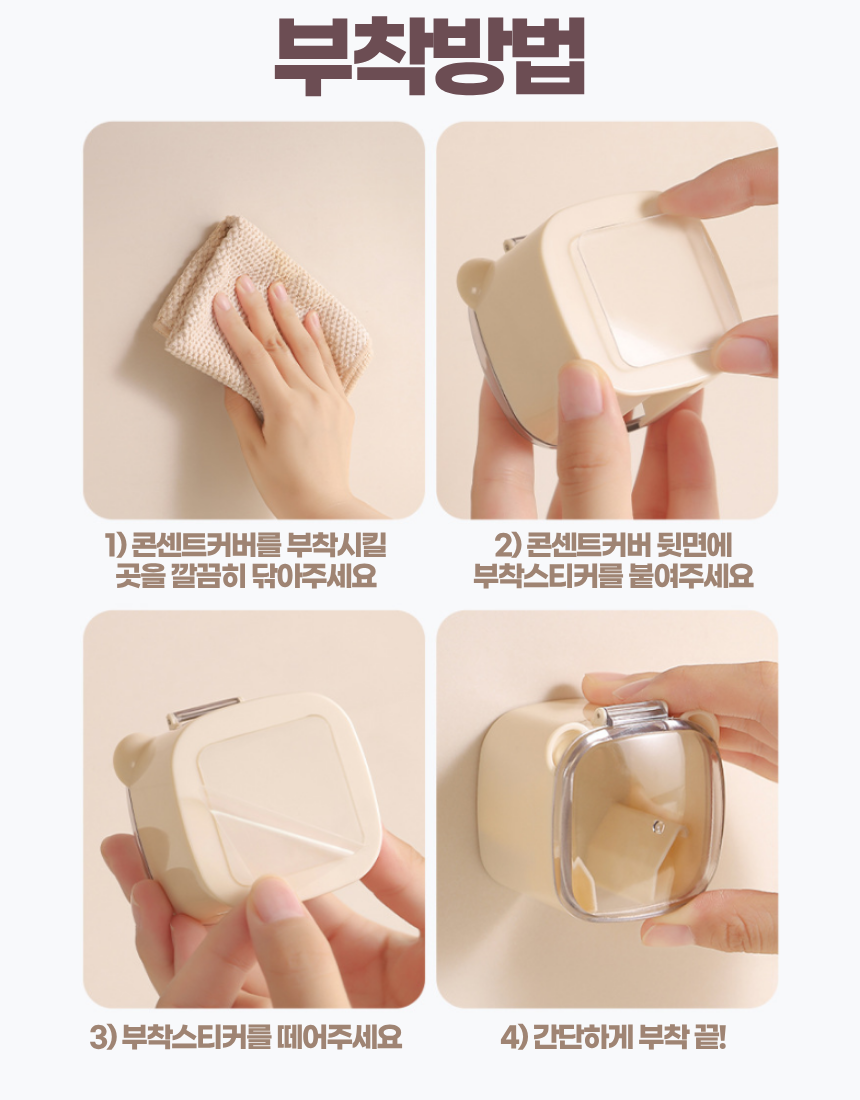 부착방법

1) 콘센트커버를 부착시킬 곳을 깔끔히 닦아주세요

2) 콘센트커버 뒷면에 부착스티커를 붙여주세요

3) 부착스티커를 떼어주세요

4) 간단하게 부착 끝!