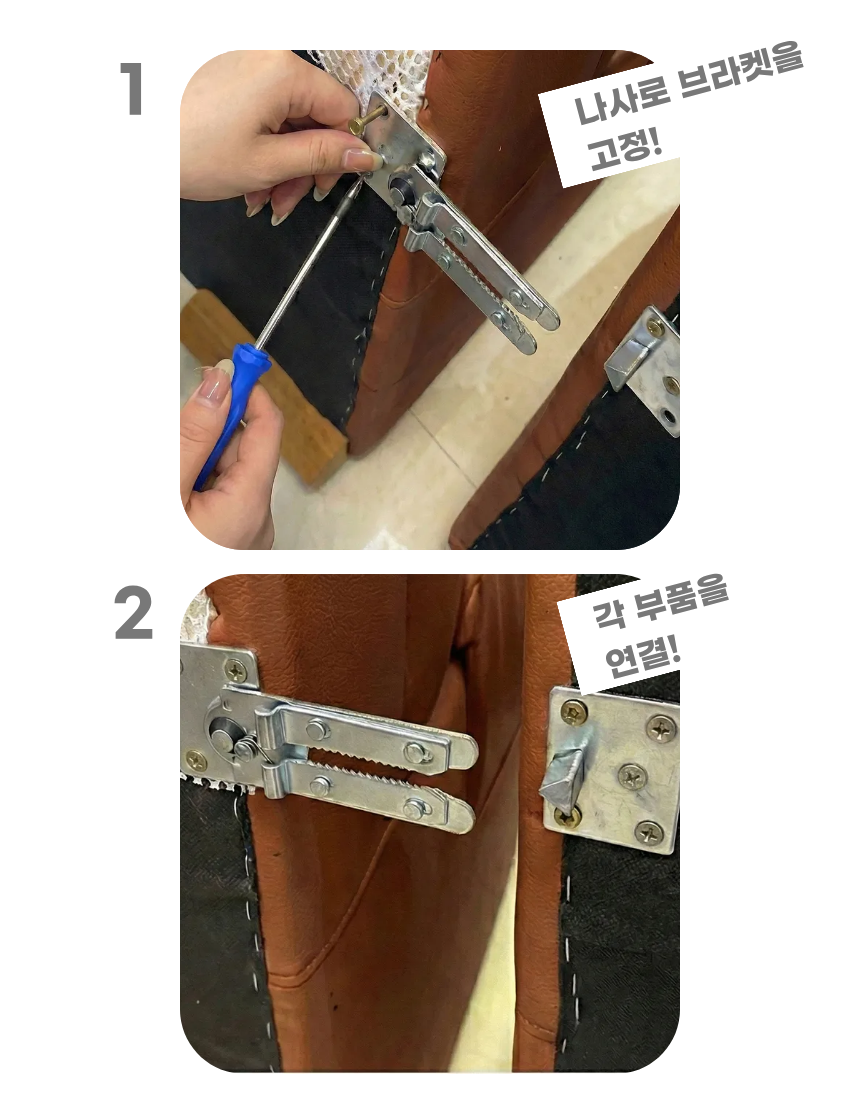 1

나사로 브라켓을 고정!

2

각 부품을 연결!