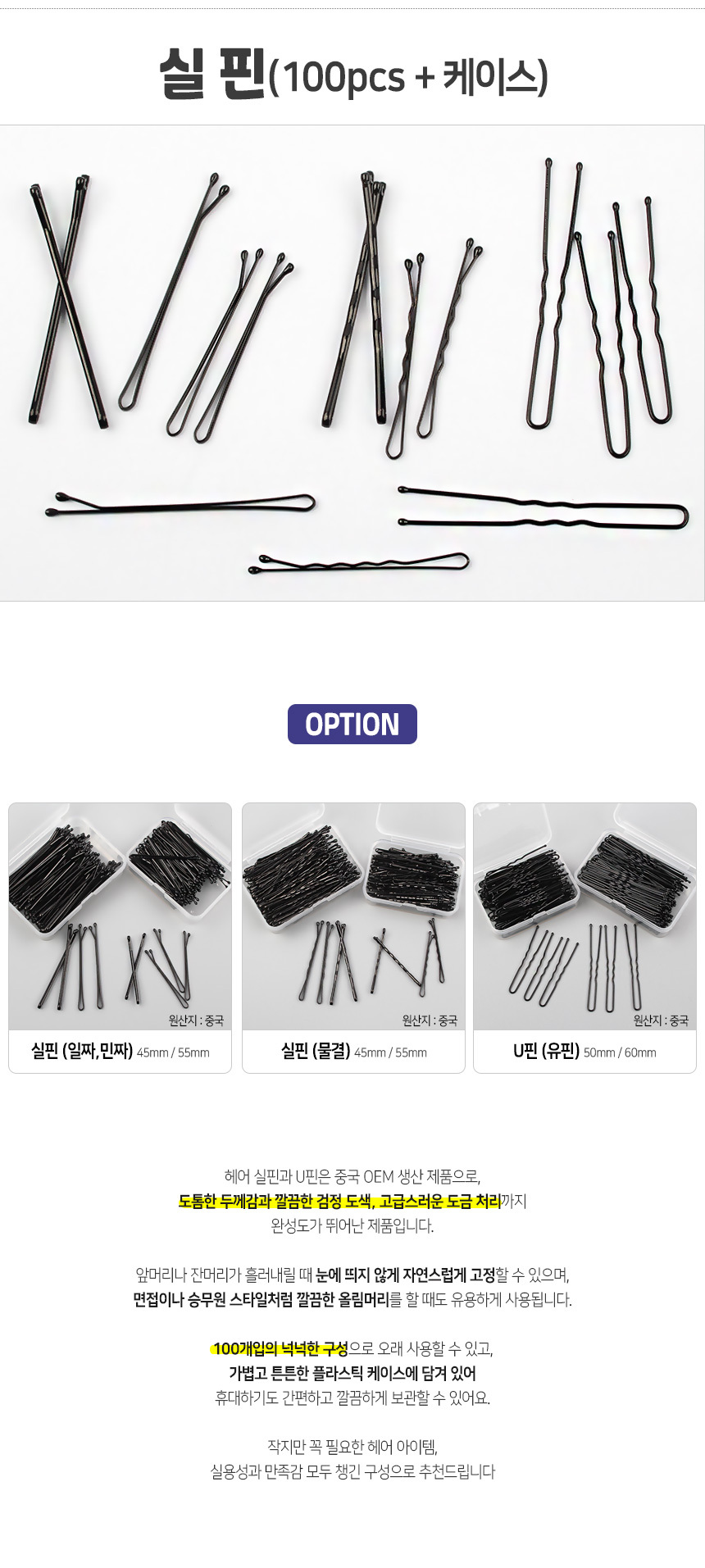 실 핀(100pcs + 케이스)

OPTION

원산지 : 중국

실핀 (일짜, 민짜) 45mm / 55mm

원산지 : 중국

실핀 (물결) 45mm / 55mm

원산지 : 중국

U핀 (유핀) 50mm / 60mm

헤어 실핀과 U핀은 중국 OEM 생산 제품으로, 도톰한 두께감과 깔끔한 검정 도색, 고급스러운 도금 처리까지 완성도가 뛰어난 제품입니다.

앞머리나 잔머리가 흘러내릴 때 눈에 띄지 않게 자연스럽게 고정할 수 있으며, 면접이나 승무원 스타일처럼 깔끔한 올림머리를 할 때도 유용하게 사용됩니다.

100개입의 넉넉한 구성으로 오래 사용할 수 있고, 가볍고 튼튼한 플라스틱 케이스에 담겨 있어 휴대하기도 간편하고 깔끔하게 보관할 수 있어요.

작지만 꼭 필요한 헤어 아이템, 실용성과 만족감 모두 챙긴 구성으로 추천드립니다