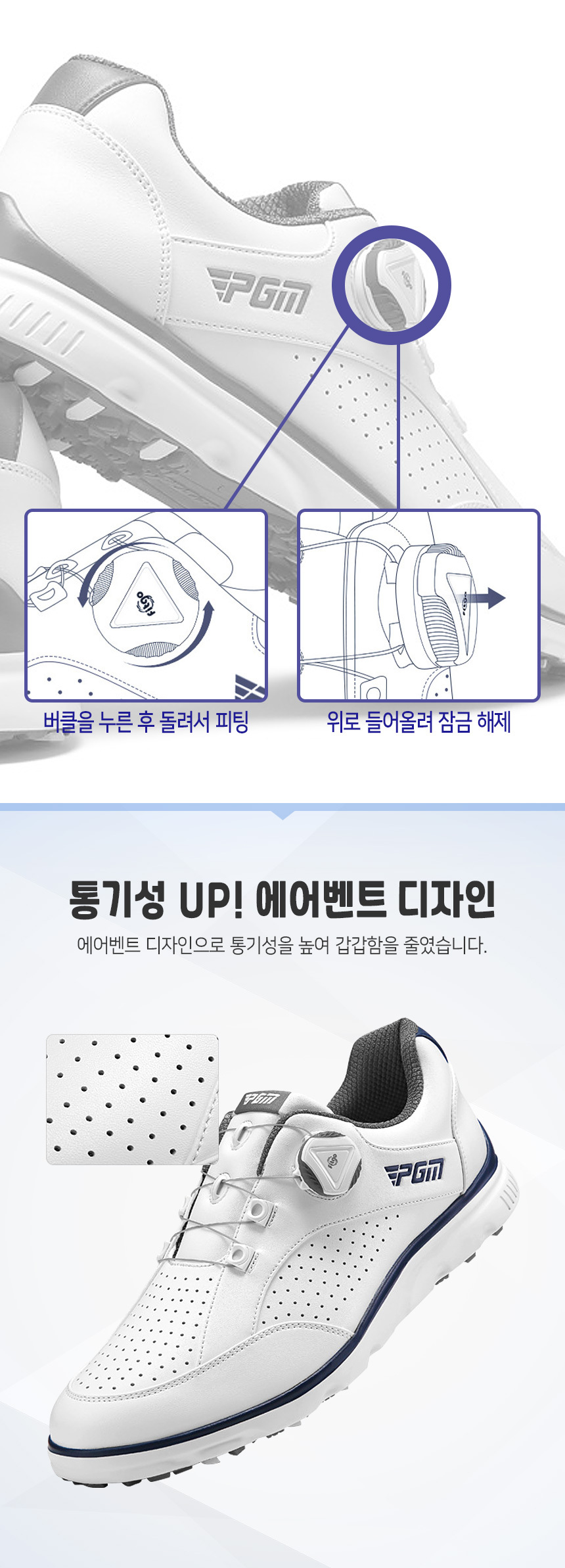 PGM

버클을 누른 후 돌려서 피팅

위로 들어올려 잠금 해제

통기성 UP! 에어벤트 디자인

에어벤트 디자인으로 통기성을 높여 갑갑함을 줄였습니다.

PGM

PGM