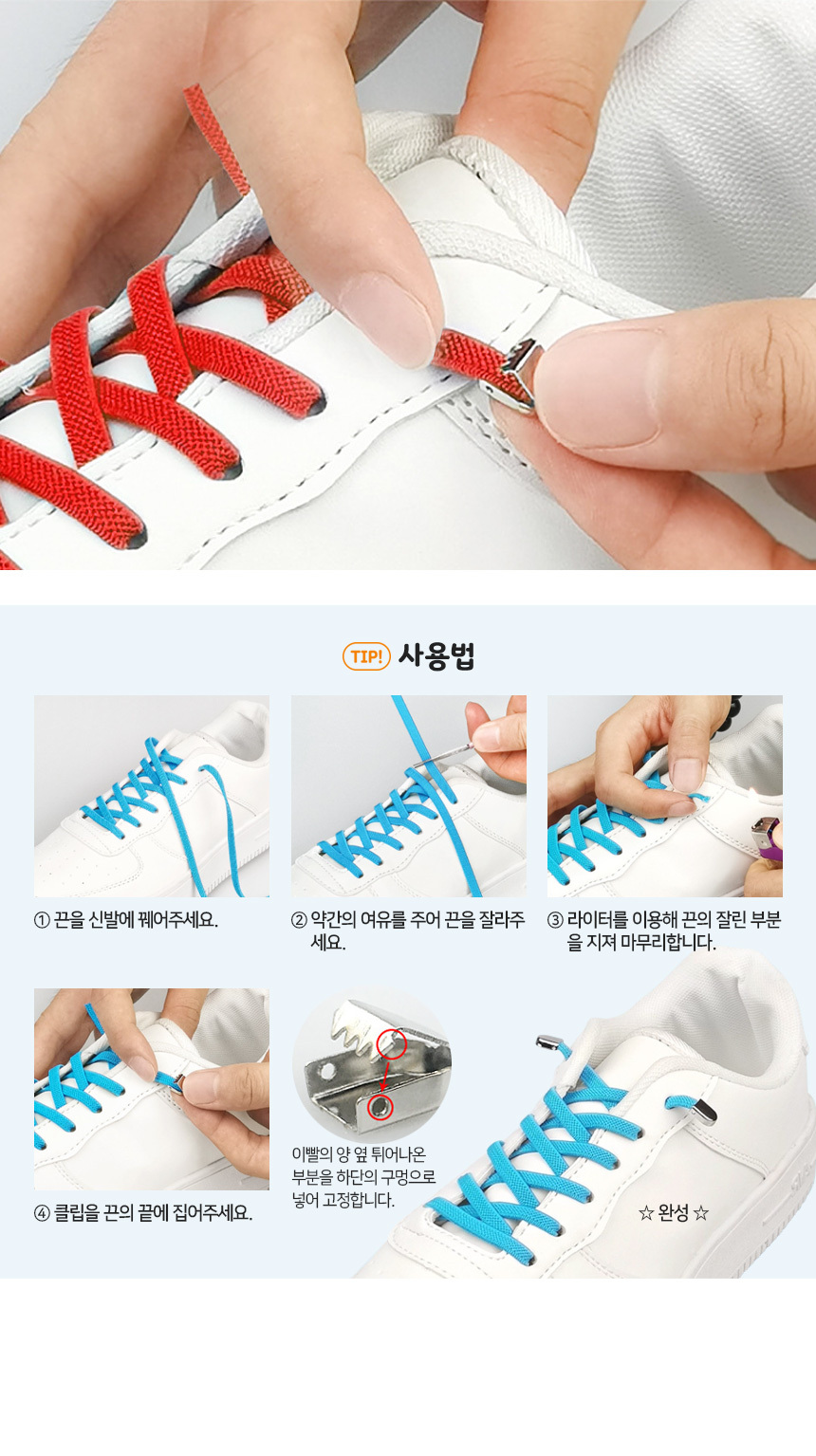 TIP! 사용법

① 끈을 신발에 꿰어주세요.

② 약간의 여유를 주어 끈을 잘라주세요.

③ 라이터를 이용해 끈의 잘린 부분을 지져 마무리합니다.

④ 클립을 끈의 끝에 집어주세요.

이빨의 양 옆 튀어나온 부분을 하단의 구멍으로 넣어 고정합니다.

☆ 완성 ☆