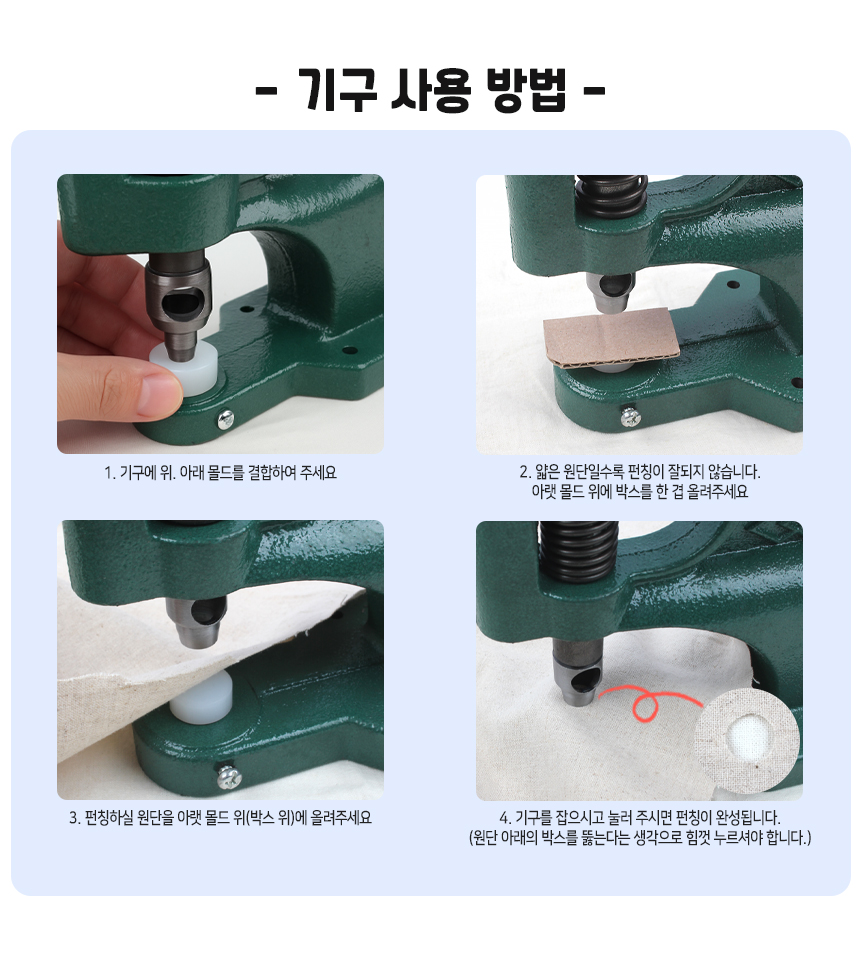 - 기구 사용 방법 -

1. 기구에 위. 아래 몰드를 결합하여 주세요

2. 얇은 원단일수록 펀칭이 잘되지 않습니다.
아랫 몰드 위에 박스를 한 겹 올려주세요

3. 펀칭하실 원단을 아랫 몰드 위(박스 위)에 올려주세요

4. 기구를 잡으시고 눌러 주시면 펀칭이 완성됩니다.
(원단 아래의 박스를 뚫는다는 생각으로 힘껏 누르셔야 합니다.)