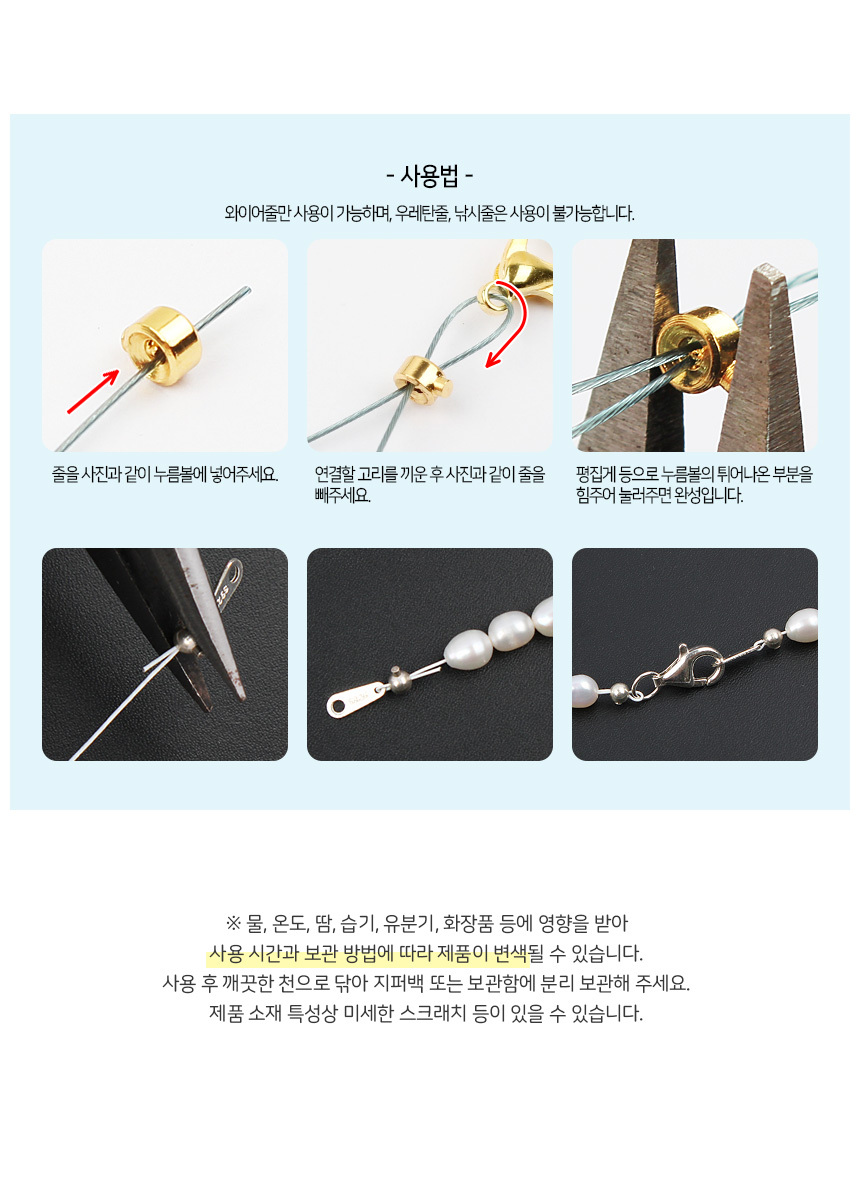 - 사용법 -

와이어줄만 사용이 가능하며, 우레탄줄, 낚시줄은 사용이 불가능합니다.

줄을 사진과 같이 누름볼에 넣어주세요.

연결할 고리를 끼운 후 사진과 같이 줄을 빼주세요.

평집게 등으로 누름볼의 튀어나온 부분을 힘주어 눌러주면 완성입니다.

※ 물, 온도, 땀, 습기, 유분기, 화장품 등에 영향을 받아
사용 시간과 보관 방법에 따라 제품이 변색될 수 있습니다.
사용 후 깨끗한 천으로 닦아 지퍼백 또는 보관함에 분리 보관해 주세요.
제품 소재 특성상 미세한 스크래치 등이 있을 수 있습니다.