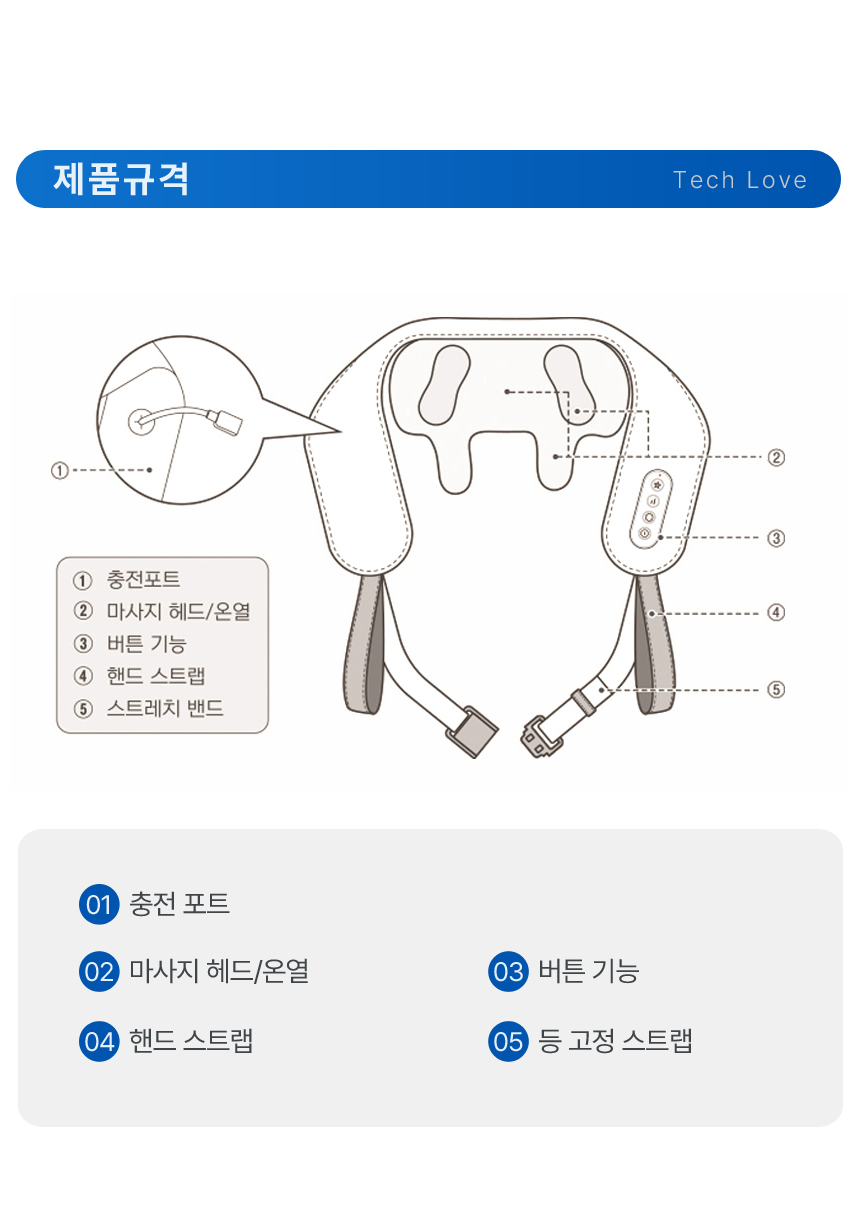 제품규격 Tech Love

①

②

③

④

⑤

① 충전포트
② 마사지 헤드/온열
③ 버튼 기능
④ 핸드 스트랩
⑤ 스트레치 밴드

01 충전 포트

02 마사지 헤드/온열

03 버튼 기능

04 핸드 스트랩

05 등 고정 스트랩