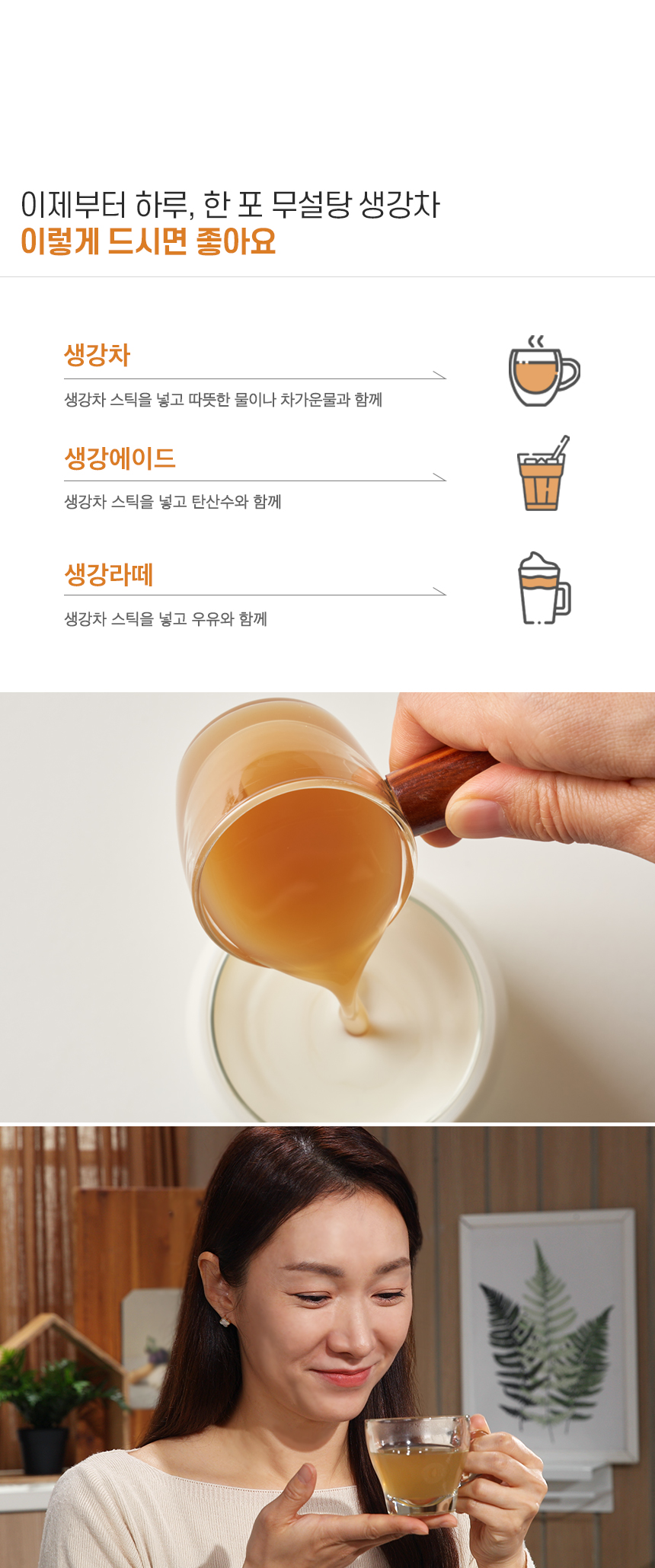 이제부터 하루, 한 포 무설탕 생강차
이렇게 드시면 좋아요

생강차

생강차 스틱을 넣고 따뜻한 물이나 차가운물과 함께

생강에이드

생강차 스틱을 넣고 탄산수와 함께

생강라떼

생강차 스틱을 넣고 우유와 함께