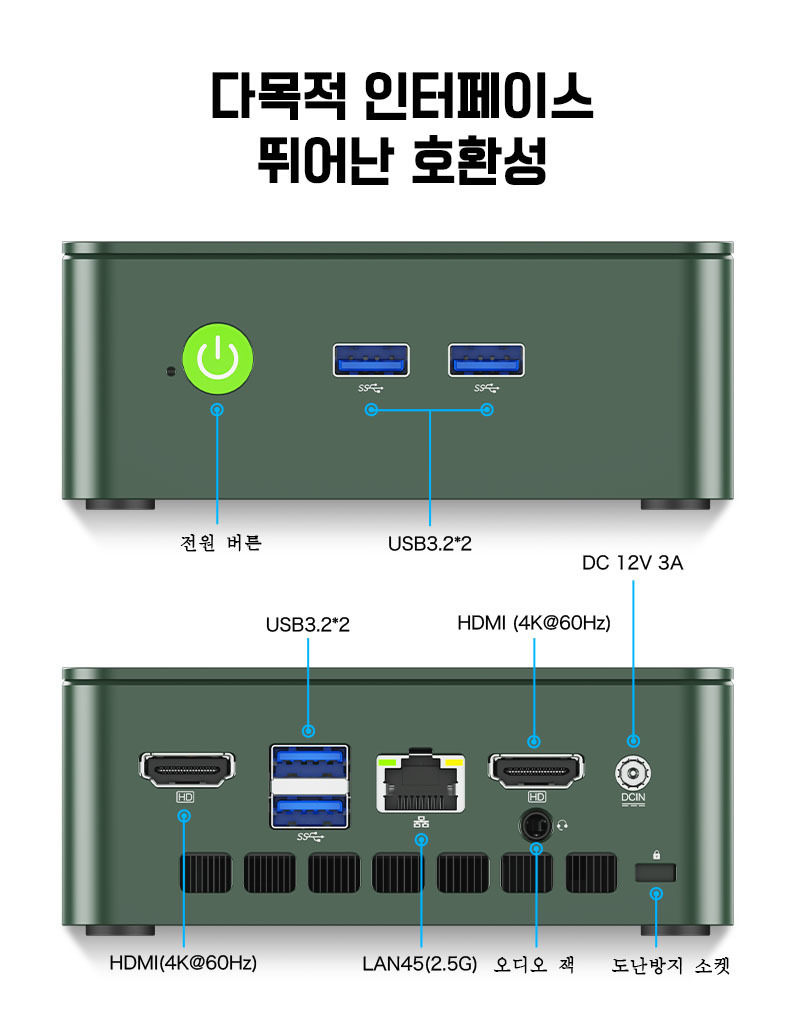 다목적 인터페이스
뛰어난 호환성

SS
SS

전원 버튼

USB3.2*2

DC 12V 3A

USB3.2*2

HDMI (4K@60Hz)

HD
SS
HD
DCIN

HDMI(4K@60Hz)

LAN45(2.5G)

오디오 잭

도난방지 소켓