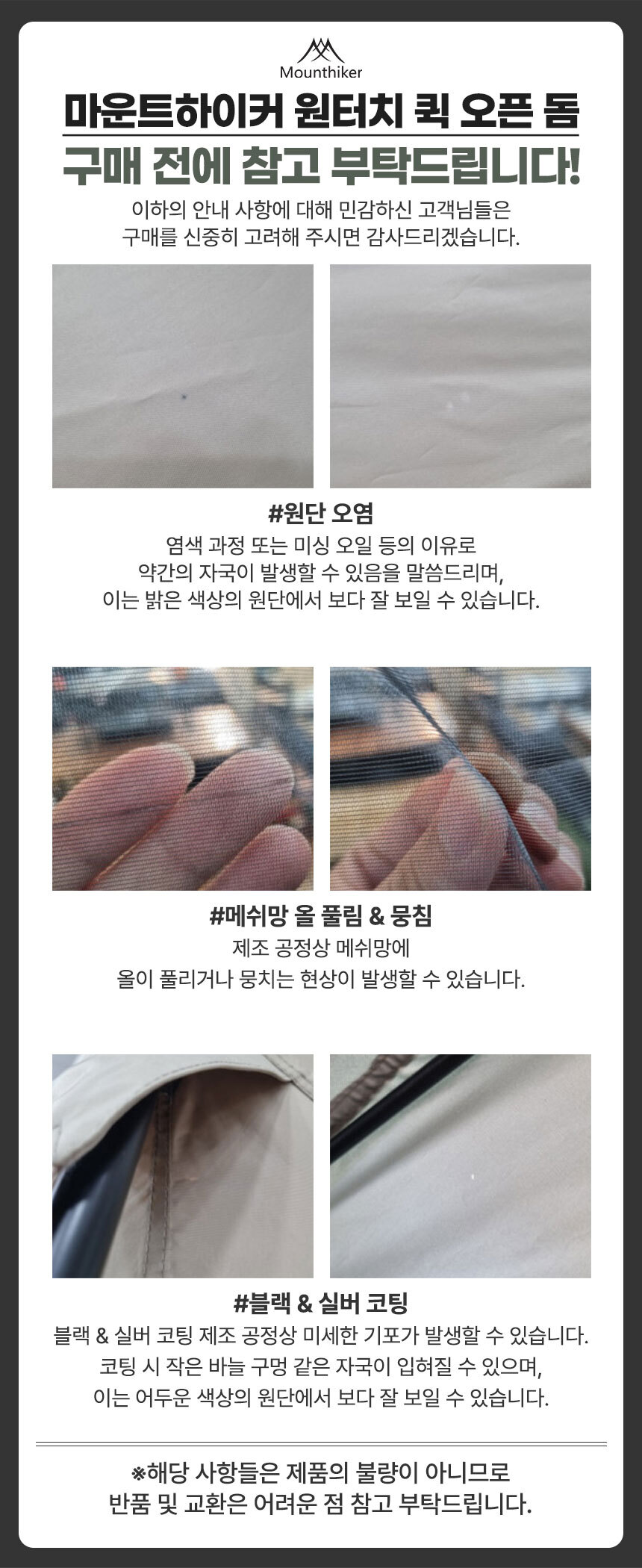 Mounthiker

마운트하이커 원터치 퀵 오픈 돔
구매 전에 참고 부탁드립니다!

이하의 안내 사항에 대해 민감하신 고객님들은 구매를 신중히 고려해 주시면 감사드리겠습니다.

#원단 오염
염색 과정 또는 미싱 오일 등의 이유로 약간의 자국이 발생할 수 있음을 말씀드리며, 이는 밝은 색상의 원단에서 보다 잘 보일 수 있습니다.

#메쉬망 올 풀림 & 뭉침
제조 공정상 메쉬망에 올이 풀리거나 뭉치는 현상이 발생할 수 있습니다.

#블랙 & 실버 코팅
블랙 & 실버 코팅 제조 공정상 미세한 기포가 발생할 수 있습니다. 코팅 시 작은 바늘 구멍 같은 자국이 입혀질 수 있으며, 이는 어두운 색상의 원단에서 보다 잘 보일 수 있습니다.

※해당 사항들은 제품의 불량이 아니므로 반품 및 교환은 어려운 점 참고 부탁드립니다.