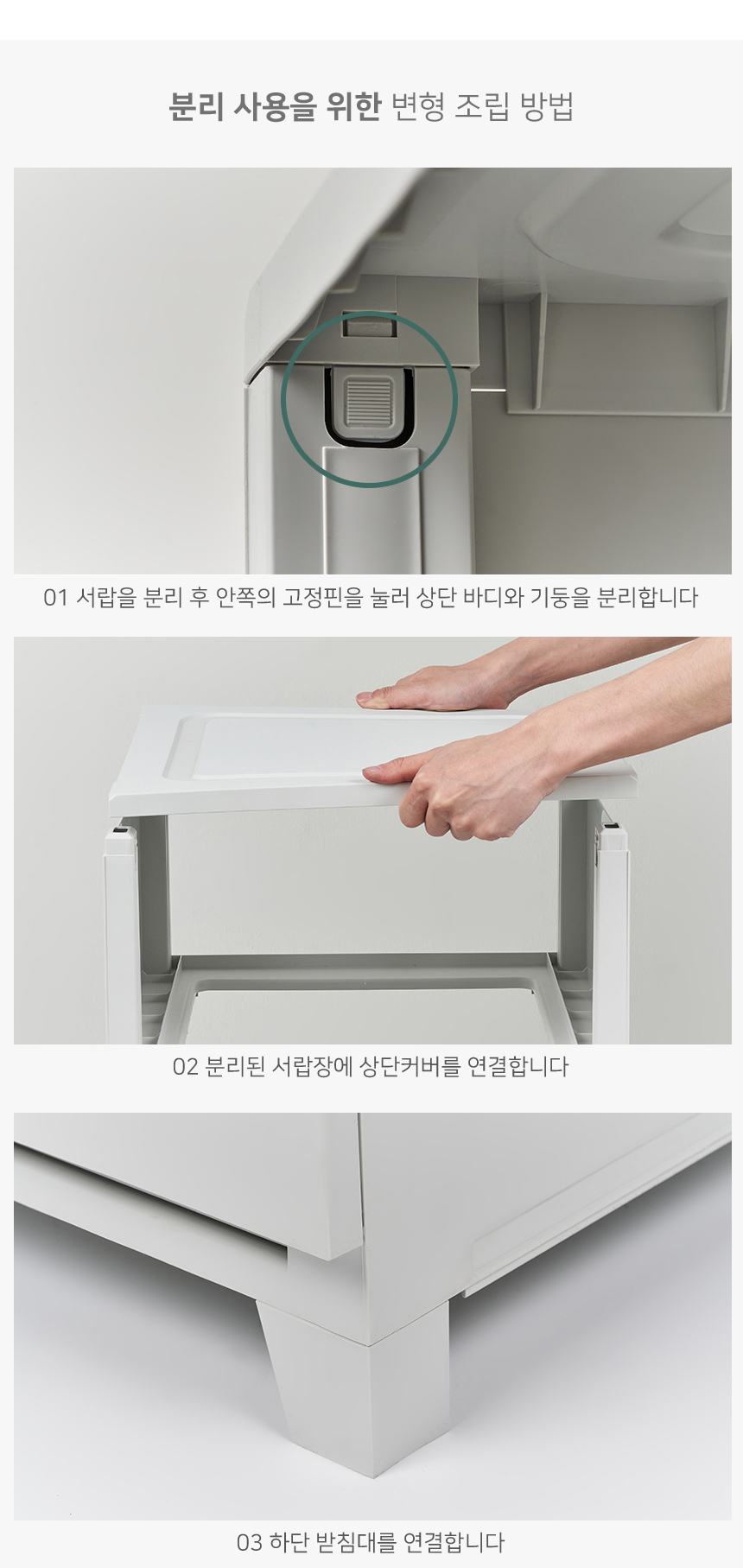 분리 사용을 위한 변형 조립 방법

01 서랍을 분리 후 안쪽의 고정핀을 눌러 상단 바디와 기둥을 분리합니다

02 분리된 서랍장에 상단커버를 연결합니다

03 하단 받침대를 연결합니다