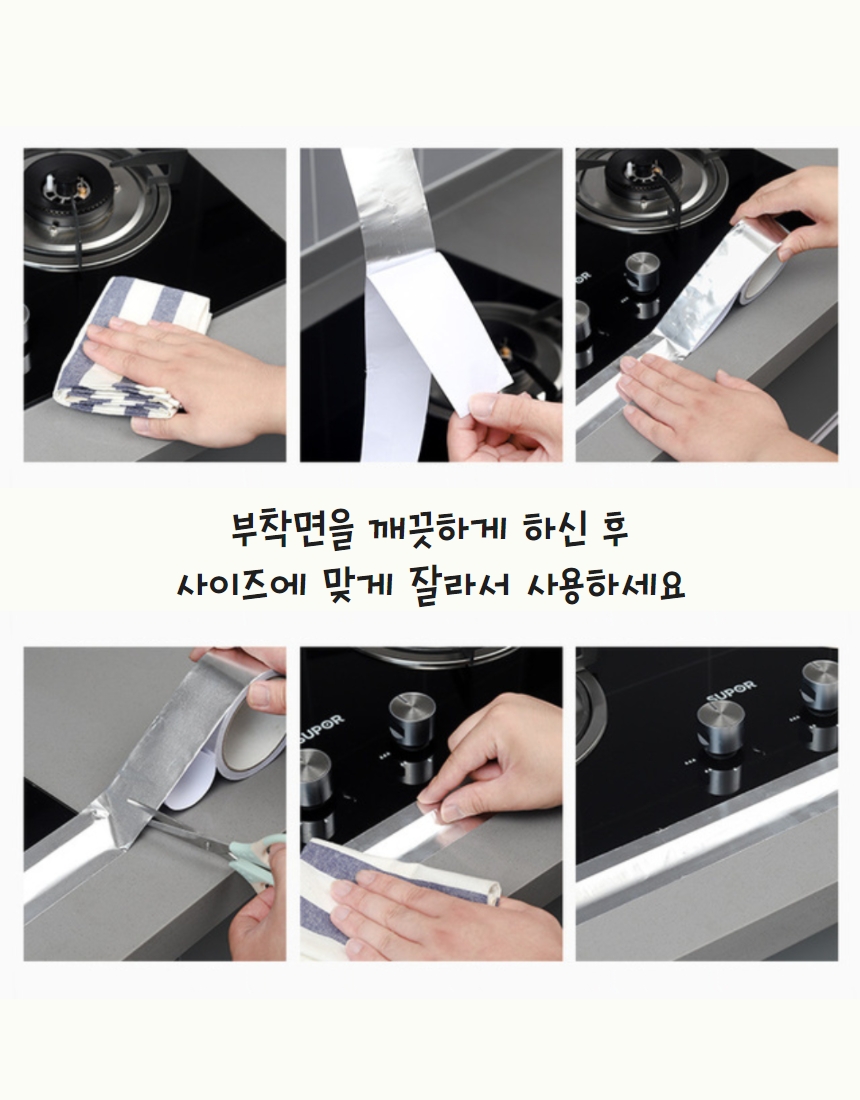 부착면을 깨끗하게 하신 후
사이즈에 맞게 잘라서 사용하세요

SUPOR

SUPOR