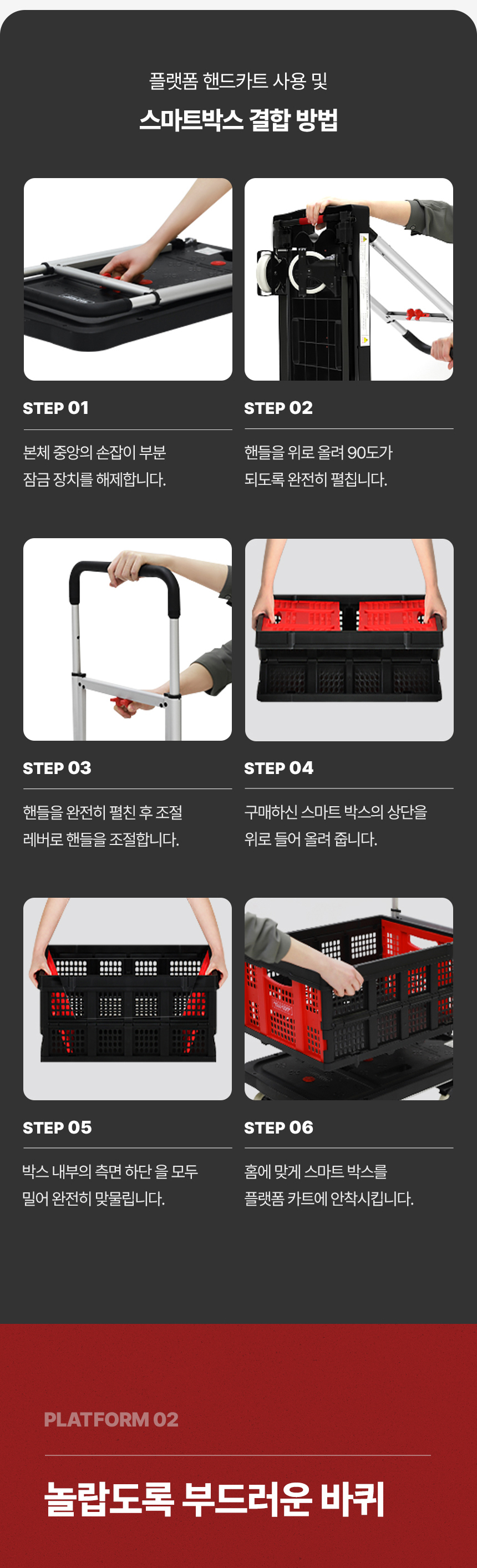 플랫폼 핸드카트 사용 및
스마트박스 결합 방법

STEP 01

본체 중앙의 손잡이 부분 잠금 장치를 해제합니다.

STEP 02

핸들을 위로 올려 90도가 되도록 완전히 펼칩니다.

STEP 03

핸들을 완전히 펼친 후 조절 레버로 핸들을 조절합니다.

STEP 04

구매하신 스마트 박스의 상단을 위로 들어 올려 줍니다.

STEP 05

박스 내부의 측면 하단 을 모두 밀어 완전히 맞물립니다.

STEP 06

홈에 맞게 스마트 박스를 플랫폼 카트에 안착시킵니다.

PLATFORM 02

놀랍도록 부드러운 바퀴