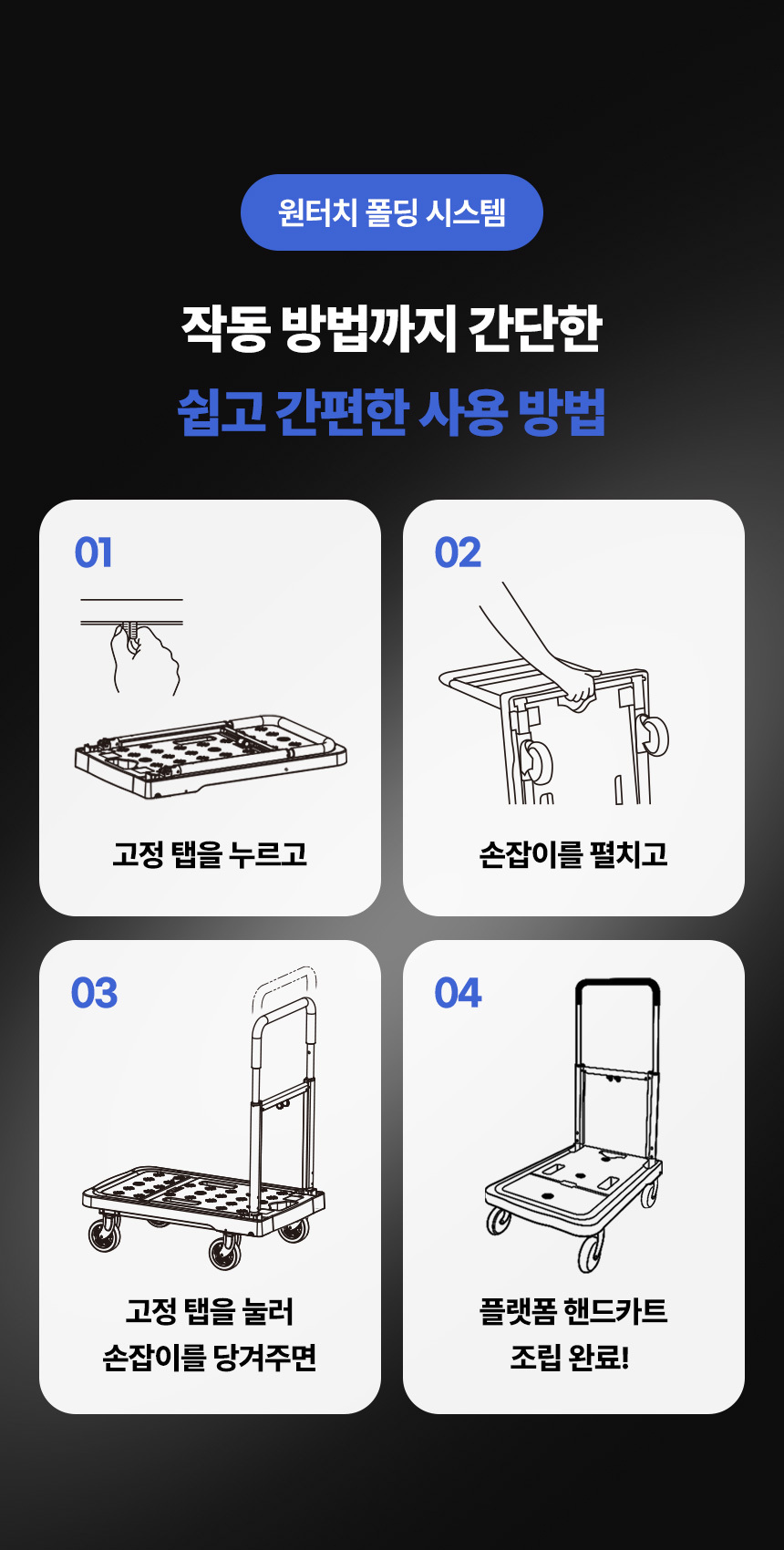 원터치 폴딩 시스템

작동 방법까지 간단한

쉽고 간편한 사용 방법

01

고정 탭을 누르고

02

손잡이를 펼치고

03

고정 탭을 눌러
손잡이를 당겨주면

04

플랫폼 핸드카트
조립 완료!