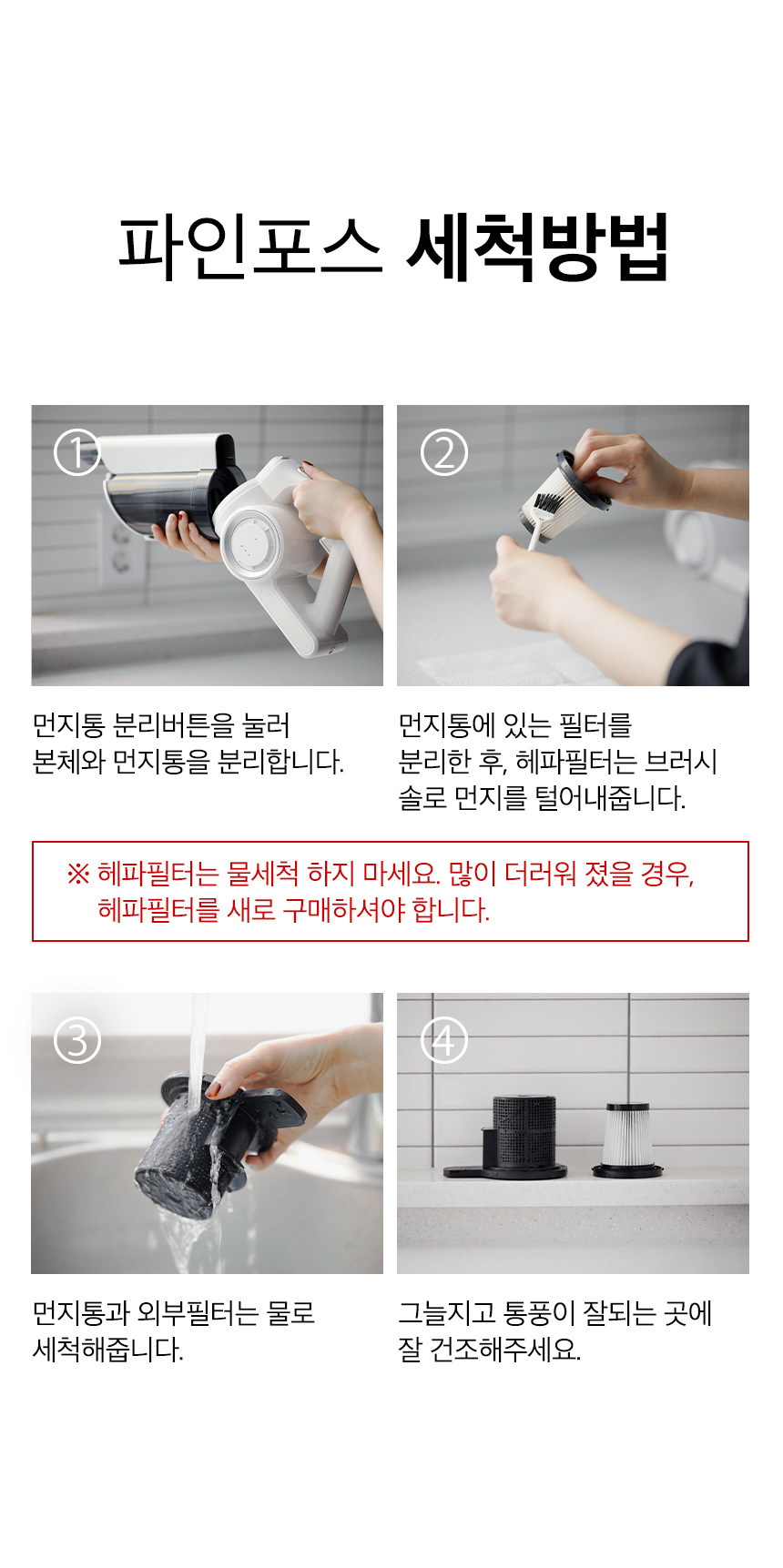 파인포스 세척방법

①

먼지통 분리버튼을 눌러
본체와 먼지통을 분리합니다.

②

먼지통에 있는 필터를
분리한 후, 헤파필터는 브러시
솔로 먼지를 털어내줍니다.

※ 헤파필터는 물세척 하지 마세요. 많이 더러워 졌을 경우,
헤파필터를 새로 구매하셔야 합니다.

③

먼지통과 외부필터는 물로
세척해줍니다.

④

그늘지고 통풍이 잘되는 곳에
잘 건조해주세요.