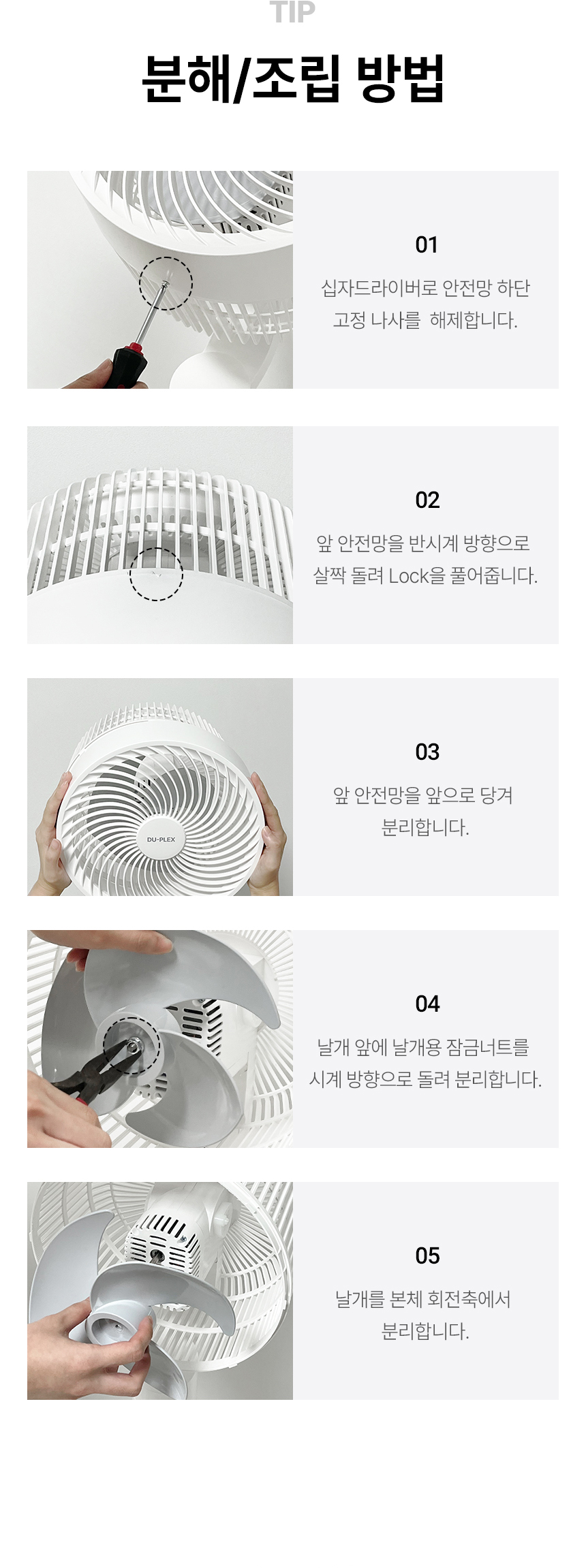 TIP

분해/조립 방법

01

십자드라이버로 안전망 하단 고정 나사를 해제합니다.

02

앞 안전망을 반시계 방향으로 살짝 돌려 Lock을 풀어줍니다.

DU-PLEX

03

앞 안전망을 앞으로 당겨 분리합니다.

04

날개 앞에 날개용 잠금너트를 시계 방향으로 돌려 분리합니다.

05

날개를 본체 회전축에서 분리합니다.