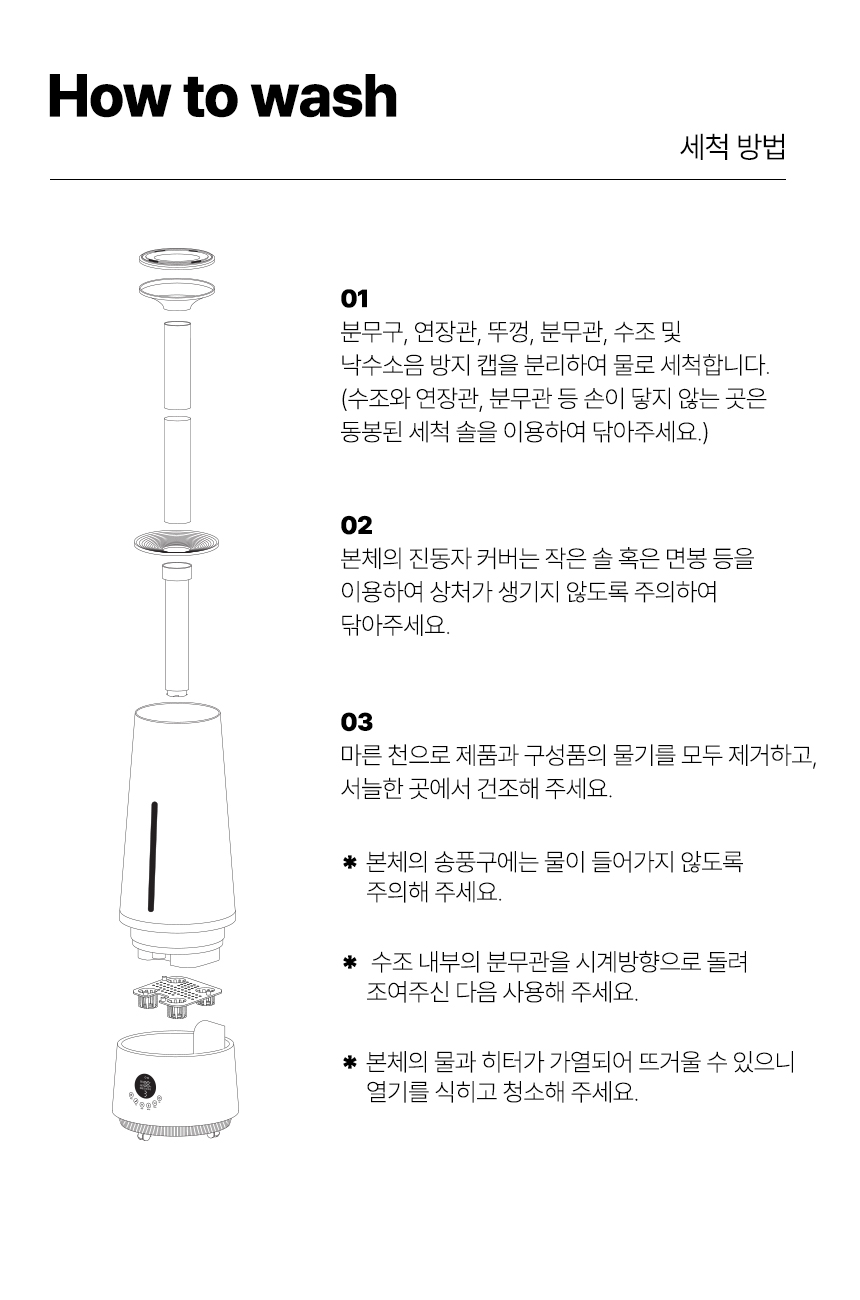 How to wash

세척 방법

01
분무구, 연장관, 뚜껑, 분무관, 수조 및 낙수소음 방지 캡을 분리하여 물로 세척합니다. (수조와 연장관, 분무관 등 손이 닿지 않는 곳은 동봉된 세척 솔을 이용하여 닦아주세요.)

02
본체의 진동자 커버는 작은 솔 혹은 면봉 등을 이용하여 상처가 생기지 않도록 주의하여 닦아주세요.

03
마른 천으로 제품과 구성품의 물기를 모두 제거하고, 서늘한 곳에서 건조해 주세요.

✱ 본체의 송풍구에는 물이 들어가지 않도록 주의해 주세요.

✱ 수조 내부의 분무관을 시계방향으로 돌려 조여주신 다음 사용해 주세요.

✱ 본체의 물과 히터가 가열되어 뜨거울 수 있으니 열기를 식히고 청소해 주세요.