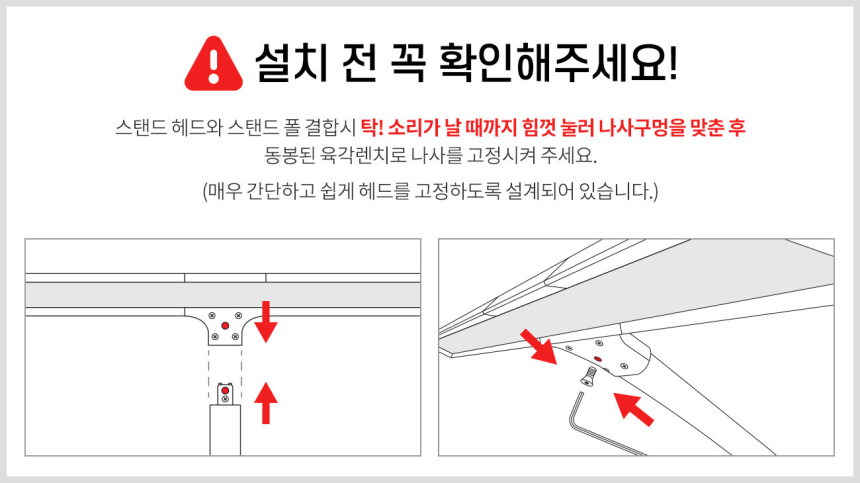 설치 전 꼭 확인해주세요!

스탠드 헤드와 스탠드 폴 결합시 탁! 소리가 날 때까지 힘껏 눌러 나사구멍을 맞춘 후 동봉된 육각렌치로 나사를 고정시켜 주세요.

(매우 간단하고 쉽게 헤드를 고정하도록 설계되어 있습니다.)