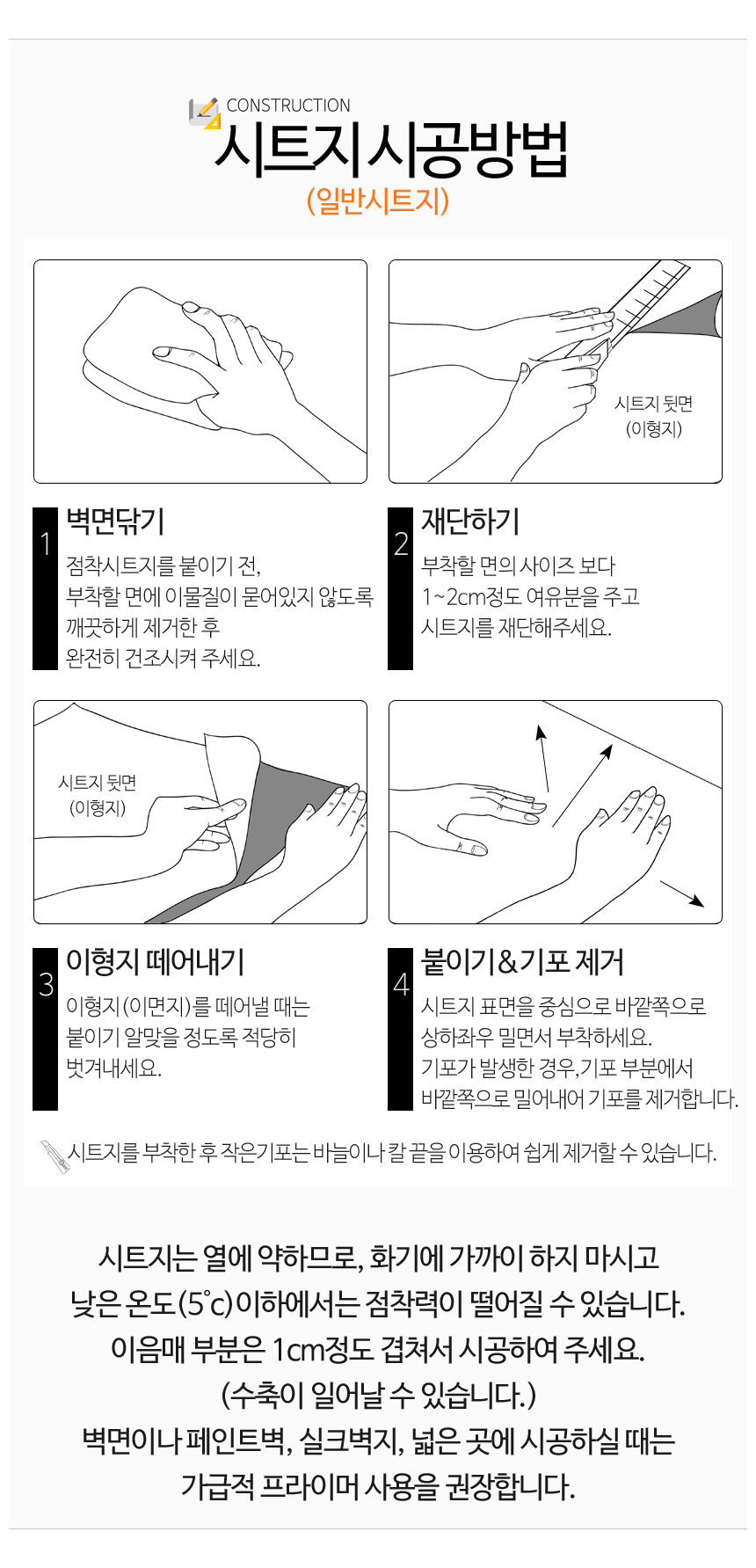 CONSTRUCTION
시트지 시공방법
(일반시트지)

시트지 뒷면
(이형지)

1 벽면닦기
점착시트지를 붙이기 전,
부착할 면에 이물질이 묻어있지 않도록
깨끗하게 제거한 후
완전히 건조시켜 주세요.

2 재단하기
부착할 면의 사이즈 보다
1~2cm정도 여유분을 주고
시트지를 재단해주세요.

시트지 뒷면
(이형지)

3 이형지 떼어내기
이형지(이면지)를 떼어낼 때는
붙이기 알맞을 정도록 적당히
벗겨내세요.

4 붙이기&기포 제거
시트지 표면을 중심으로 바깥쪽으로
상하좌우 밀면서 부착하세요.
기포가 발생한 경우,기포 부분에서
바깥쪽으로 밀어내어 기포를 제거합니다.

시트지를 부착한 후 작은기포는 바늘이나 칼 끝을 이용하여 쉽게 제거할 수 있습니다.

시트지는 열에 약하므로, 화기에 가까이 하지 마시고
낮은 온도(5°c)이하에서는 점착력이 떨어질 수 있습니다.
이음매 부분은 1cm정도 겹쳐서 시공하여 주세요.
(수축이 일어날 수 있습니다.)
벽면이나 페인트벽, 실크벽지, 넓은 곳에 시공하실 때는
가급적 프라이머 사용을 권장합니다.