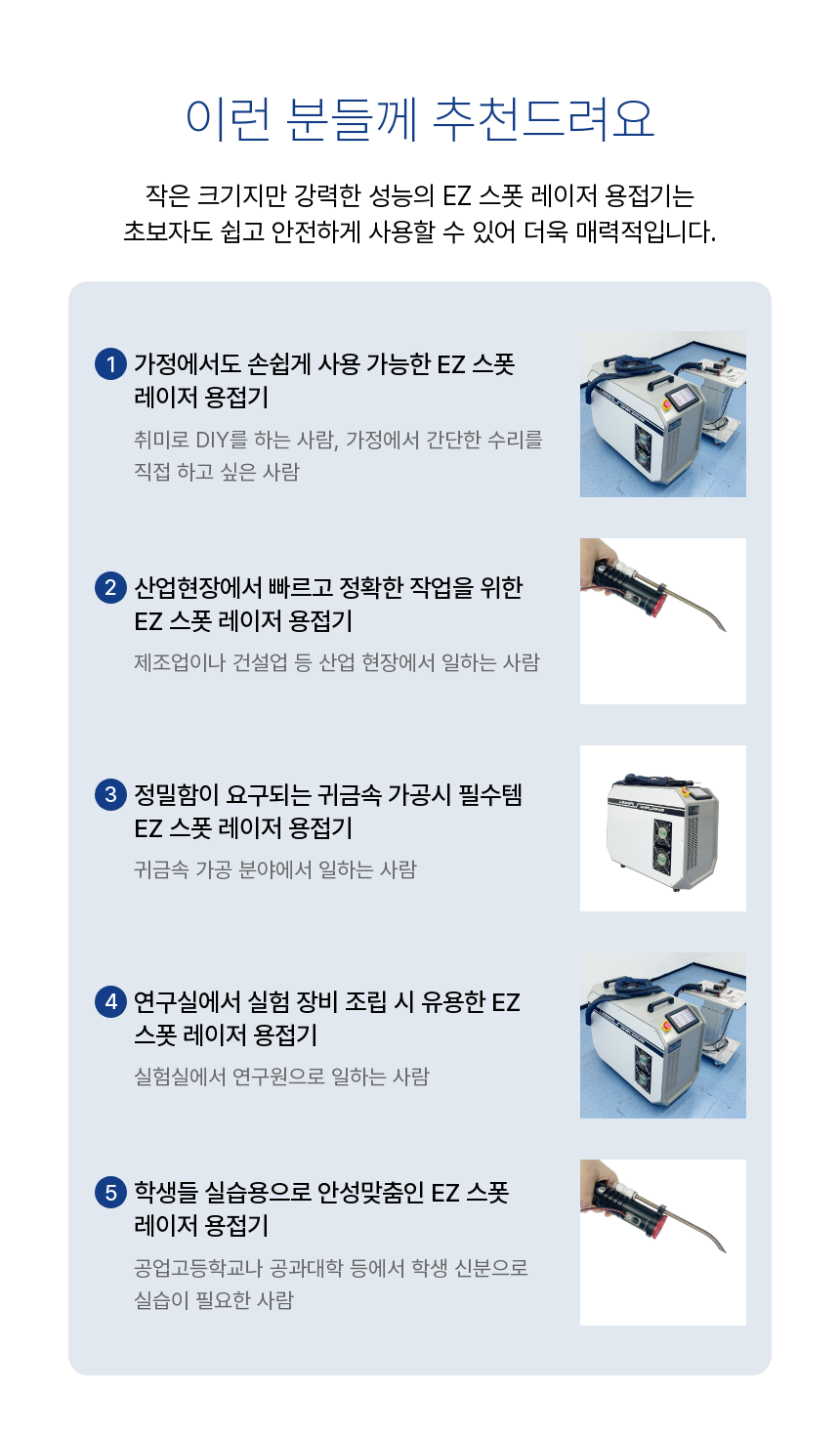 이런 분들께 추천드려요

작은 크기지만 강력한 성능의 EZ 스폿 레이저 용접기는 초보자도 쉽고 안전하게 사용할 수 있어 더욱 매력적입니다.

1 가정에서도 손쉽게 사용 가능한 EZ 스폿 레이저 용접기

취미로 DIY를 하는 사람, 가정에서 간단한 수리를 직접 하고 싶은 사람

2 산업현장에서 빠르고 정확한 작업을 위한 EZ 스폿 레이저 용접기

제조업이나 건설업 등 산업 현장에서 일하는 사람

3 정밀함이 요구되는 귀금속 가공시 필수템 EZ 스폿 레이저 용접기

귀금속 가공 분야에서 일하는 사람

4 연구실에서 실험 장비 조립 시 유용한 EZ 스폿 레이저 용접기

실험실에서 연구원으로 일하는 사람

5 학생들 실습용으로 안성맞춤인 EZ 스폿 레이저 용접기

공업고등학교나 공과대학 등에서 학생 신분으로 실습이 필요한 사람