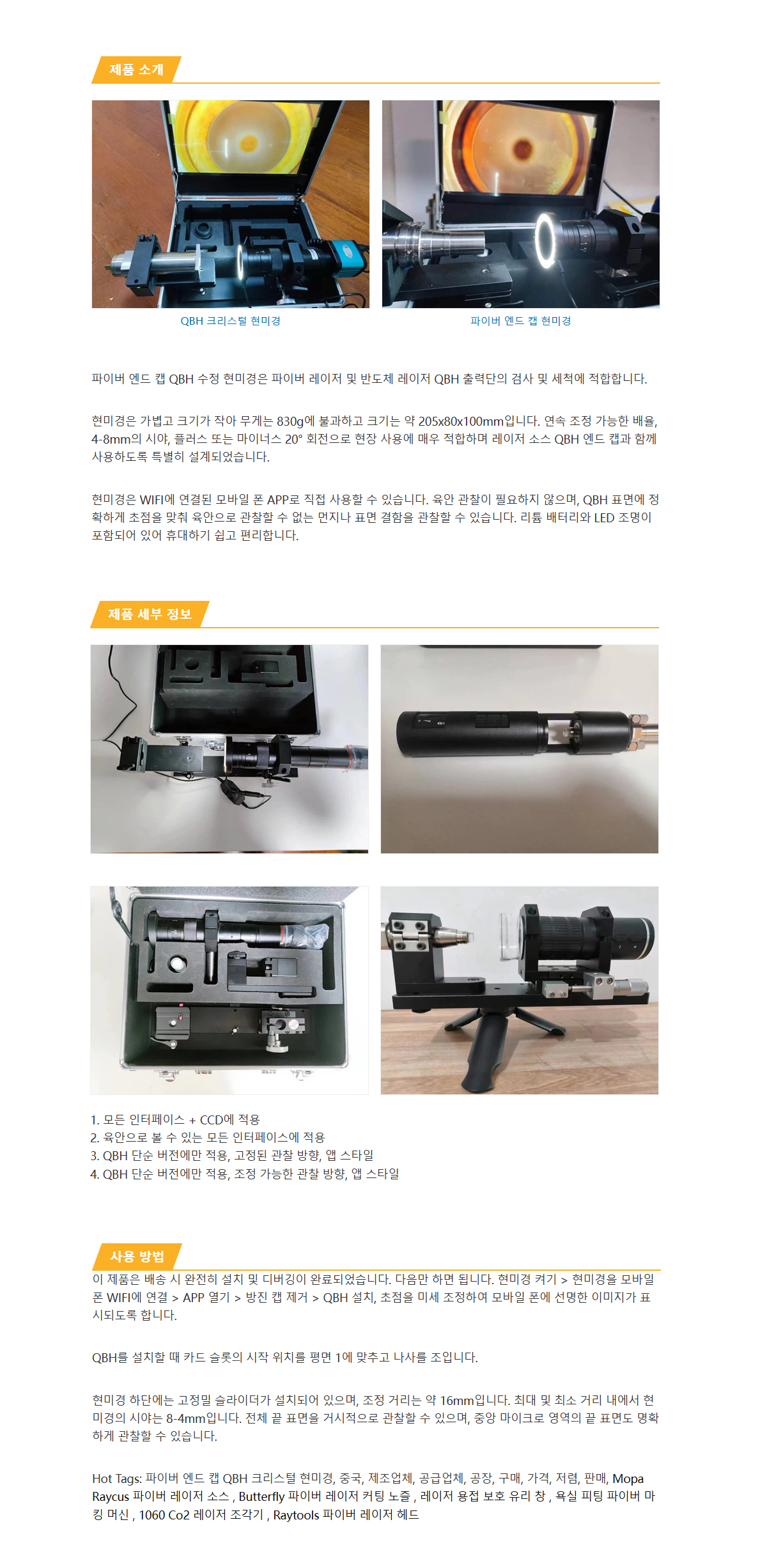 제품 소개

QBH 크리스털 현미경

파이버 엔드 캡 현미경

파이버 엔드 캡 QBH 수정 현미경은 파이버 레이저 및 반도체 레이저 QBH 출력단의 검사 및 세척에 적합합니다.

현미경은 가볍고 크기가 작아 무게는 830g에 불과하고 크기는 약 205x80x100mm입니다. 연속 조정 가능한 배율, 4-8mm의 시야, 플러스 또는 마이너스 20° 회전으로 현장 사용에 매우 적합하며 레이저 소스 QBH 엔드 캡과 함께 사용하도록 특별히 설계되었습니다.

현미경은 WIFI에 연결된 모바일 폰 APP로 직접 사용할 수 있습니다. 육안 관찰이 필요하지 않으며, QBH 표면에 정확하게 초점을 맞춰 육안으로 관찰할 수 없는 먼지나 표면 결함을 관찰할 수 있습니다. 리튬 배터리와 LED 조명이 포함되어 있어 휴대하기 쉽고 편리합니다.

제품 세부 정보

1. 모든 인터페이스 + CCD에 적용
2. 육안으로 볼 수 있는 모든 인터페이스에 적용
3. QBH 단순 버전에만 적용, 고정된 관찰 방향, 앱 스타일
4. QBH 단순 버전에만 적용, 조정 가능한 관찰 방향, 앱 스타일

사용 방법

이 제품은 배송 시 완전히 설치 및 디버깅이 완료되었습니다. 다음만 하면 됩니다. 현미경 켜기 > 현미경을 모바일 폰 WIFI에 연결 > APP 열기 > 방진 캡 제거 > QBH 설치, 초점을 미세 조정하여 모바일 폰에 선명한 이미지가 표시되도록 합니다.

QBH를 설치할 때 카드 슬롯의 시작 위치를 평면 1에 맞추고 나사를 조입니다.

현미경 하단에는 고정밀 슬라이더가 설치되어 있으며, 조정 거리는 약 16mm입니다. 최대 및 최소 거리 내에서 현미경의 시야는 8-4mm입니다. 전체 끝 표면을 거시적으로 관찰할 수 있으며, 중앙 마이크로 영역의 끝 표면도 명확하게 관찰할 수 있습니다.

Hot Tags: 파이버 엔드 캡 QBH 크리스털 현미경, 중국, 제조업체, 공급업체, 공장, 구매, 가격, 저렴, 판매, Mopa Raycus 파이버 레이저 소스 , Butterfly 파이버 레이저 커팅 노즐 , 레이저 용접 보호 유리 창 , 욕실 피팅 파이버 마킹 머신 , 1060 Co2 레이저 조각기 , Raytools 파이버 레이저 헤드