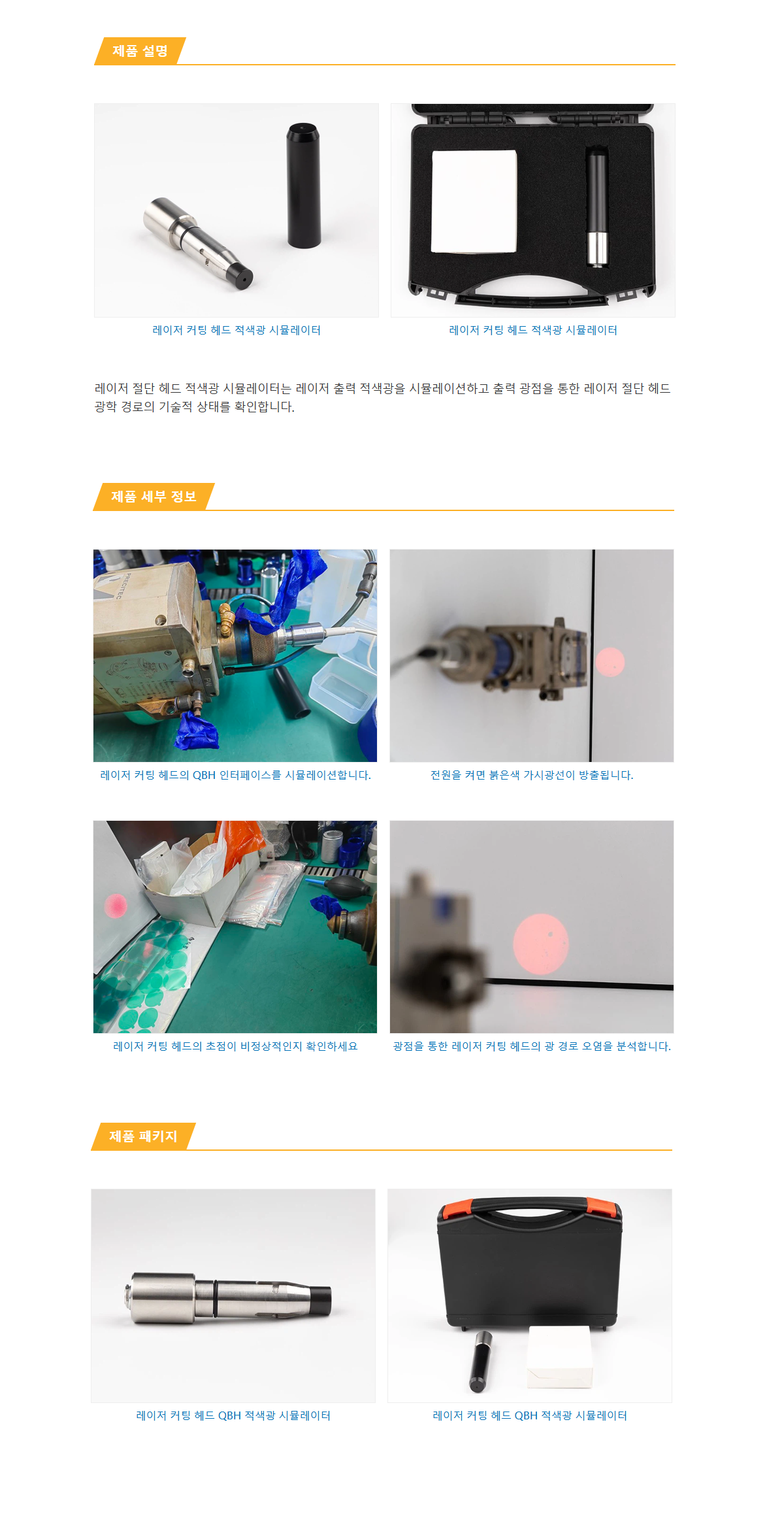 제품 설명

레이저 커팅 헤드 적색광 시뮬레이터

레이저 커팅 헤드 적색광 시뮬레이터

레이저 절단 헤드 적색광 시뮬레이터는 레이저 출력 적색광을 시뮬레이션하고 출력 광점을 통한 레이저 절단 헤드 광학 경로의 기술적 상태를 확인합니다.

제품 세부 정보

PRECITEC

레이저 커팅 헤드의 QBH 인터페이스를 시뮬레이션합니다.

전원을 켜면 붉은색 가시광선이 방출됩니다.

레이저 커팅 헤드의 초점이 비정상적인지 확인하세요

광점을 통한 레이저 커팅 헤드의 광 경로 오염을 분석합니다.

제품 패키지

레이저 커팅 헤드 QBH 적색광 시뮬레이터

레이저 커팅 헤드 QBH 적색광 시뮬레이터