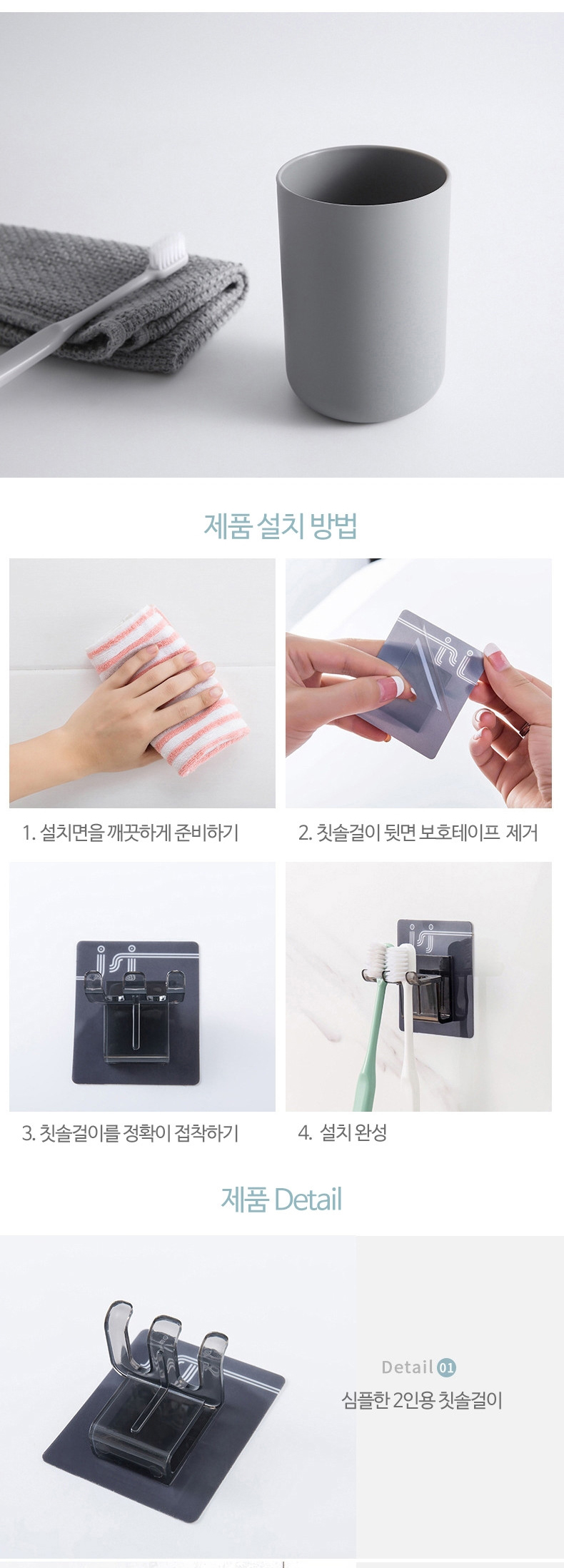 제품 설치 방법

1. 설치면을 깨끗하게 준비하기

2. 칫솔걸이 뒷면 보호테이프 제거

3. 칫솔걸이를 정확이 접착하기

4. 설치 완성

제품 Detail

Detail 01

심플한 2인용 칫솔걸이