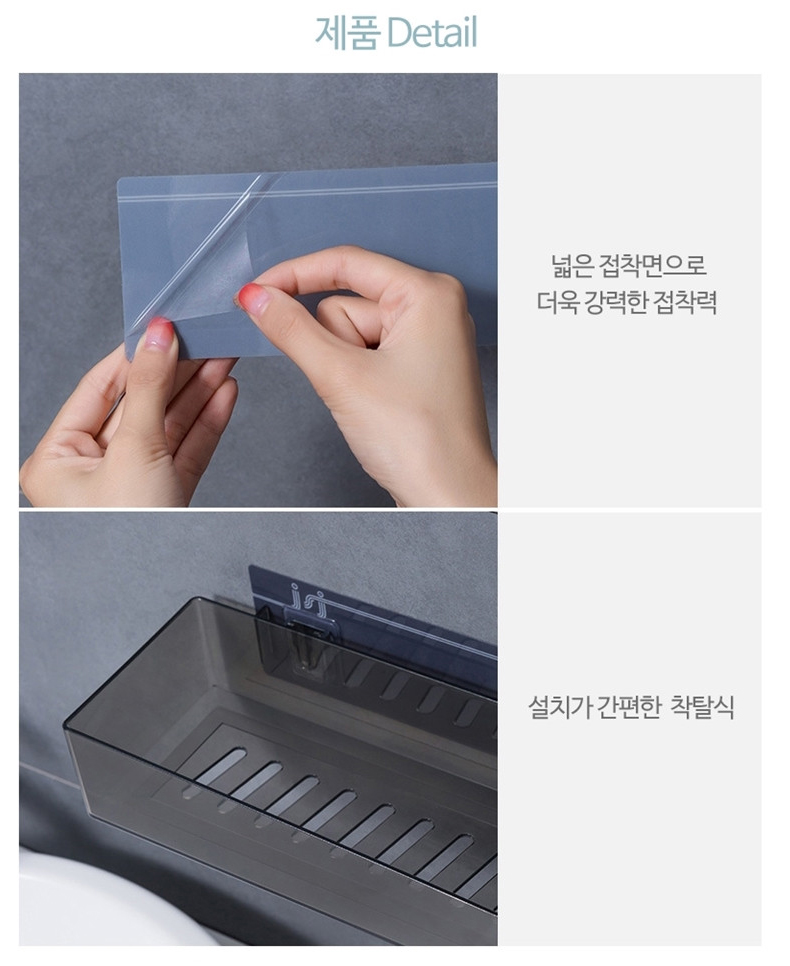 제품 Detail

넓은 접착면으로
더욱 강력한 접착력

설치가 간편한 착탈식