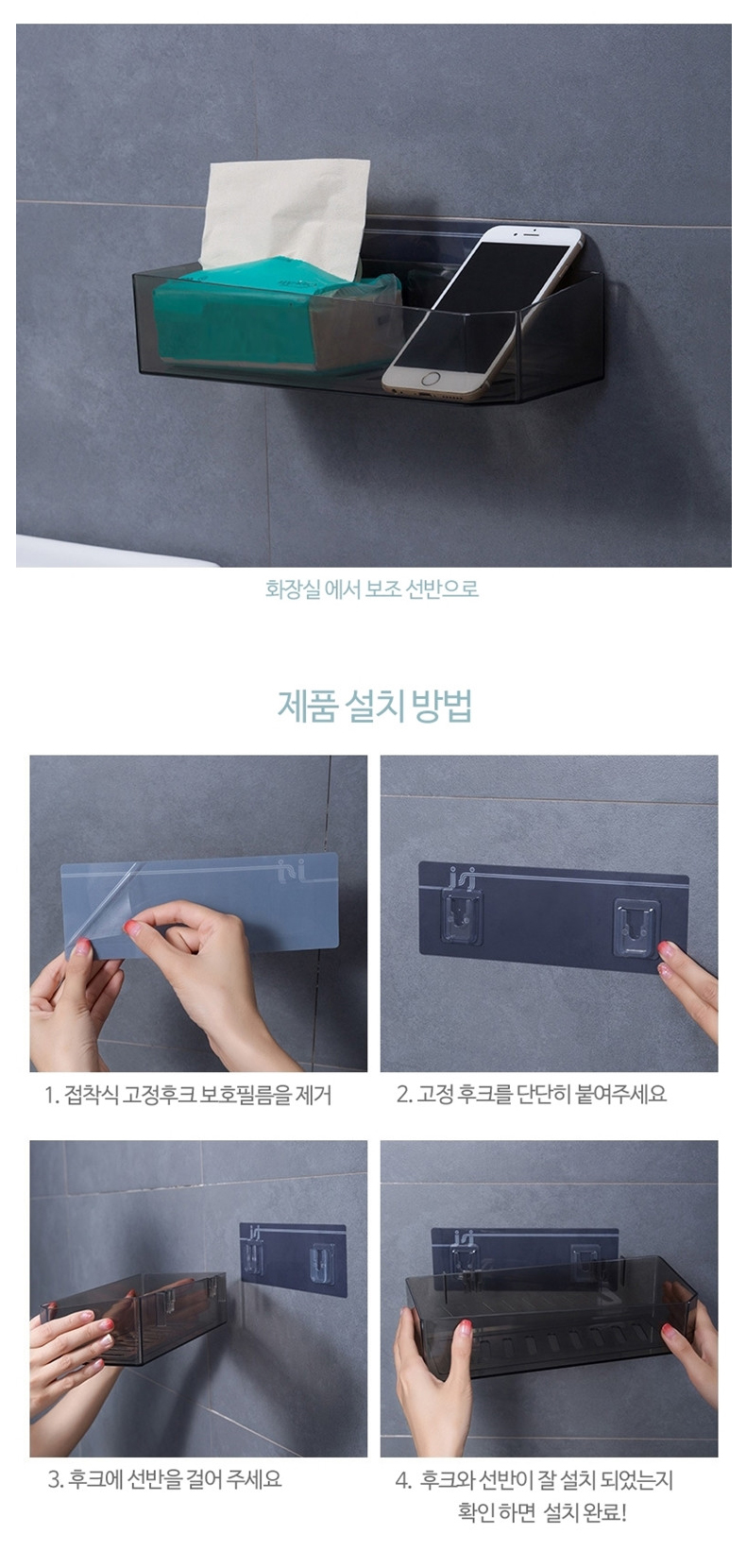 화장실 에서 보조 선반으로

제품 설치 방법

1. 접착식 고정후크 보호필름을 제거

2. 고정 후크를 단단히 붙여주세요

3. 후크에 선반을 걸어 주세요

4. 후크와 선반이 잘 설치 되었는지 확인 하면 설치 완료!