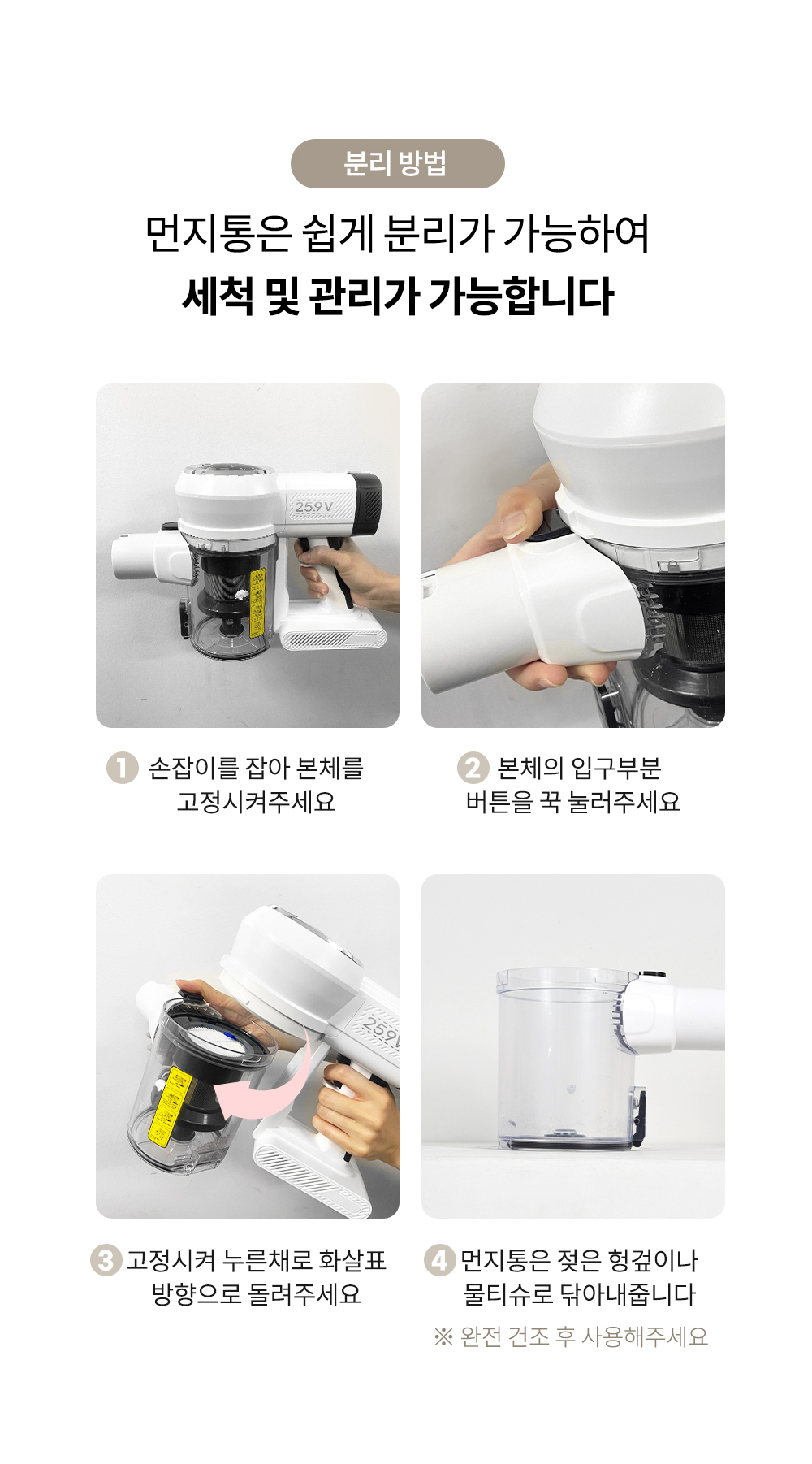 분리 방법

먼지통은 쉽게 분리가 가능하여
세척 및 관리가 가능합니다

25.9V

1 손잡이를 잡아 본체를 고정시켜주세요

2 본체의 입구부분 버튼을 꾹 눌러주세요

25.9V

3 고정시켜 누른채로 화살표 방향으로 돌려주세요

4 먼지통은 젖은 헝겊이나 물티슈로 닦아내줍니다
※ 완전 건조 후 사용해주세요