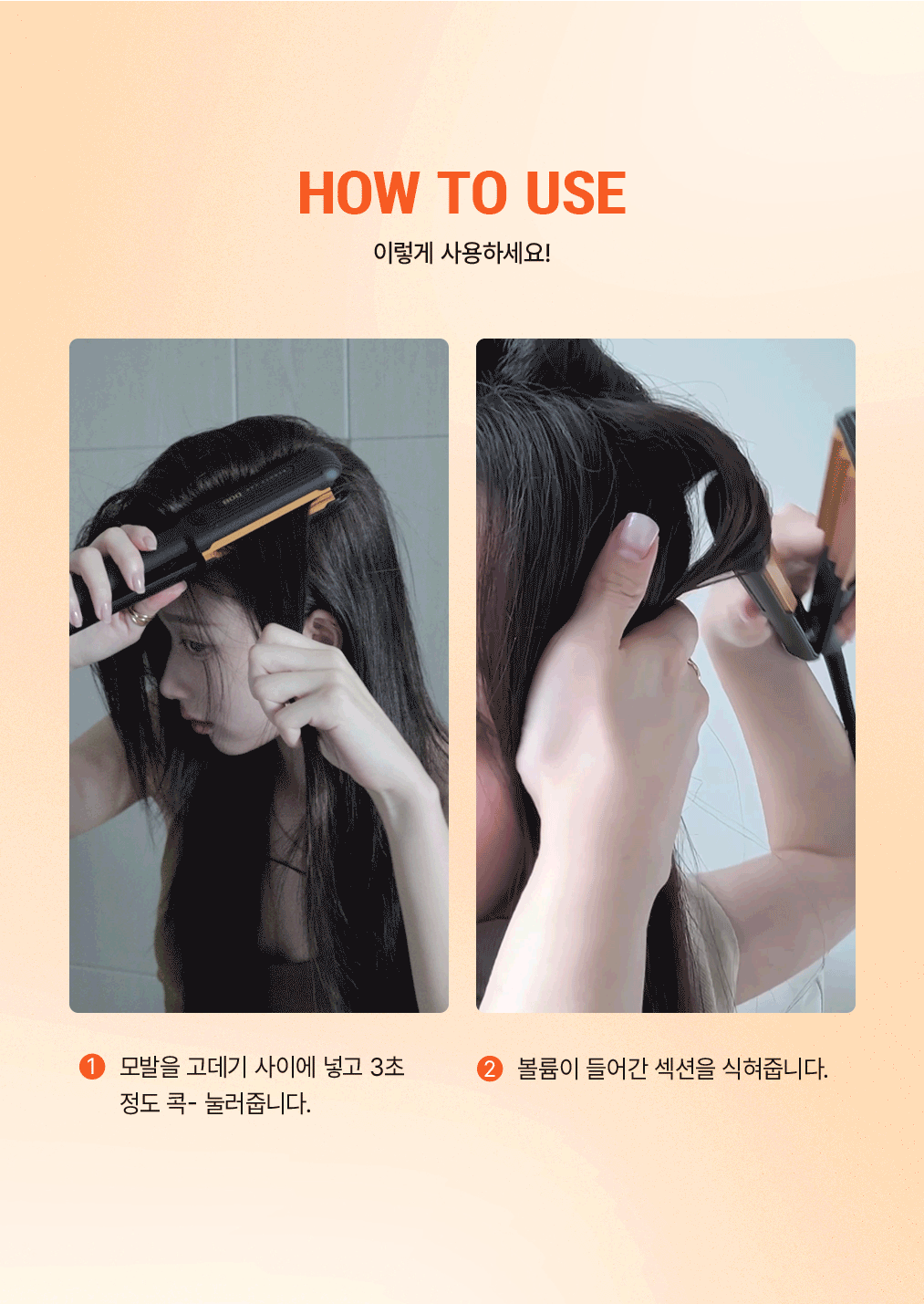 HOW TO USE

이렇게 사용하세요!

1 모발을 고데기 사이에 넣고 3초 정도 콕- 눌러줍니다.

2 볼륨이 들어간 섹션을 식혀줍니다.