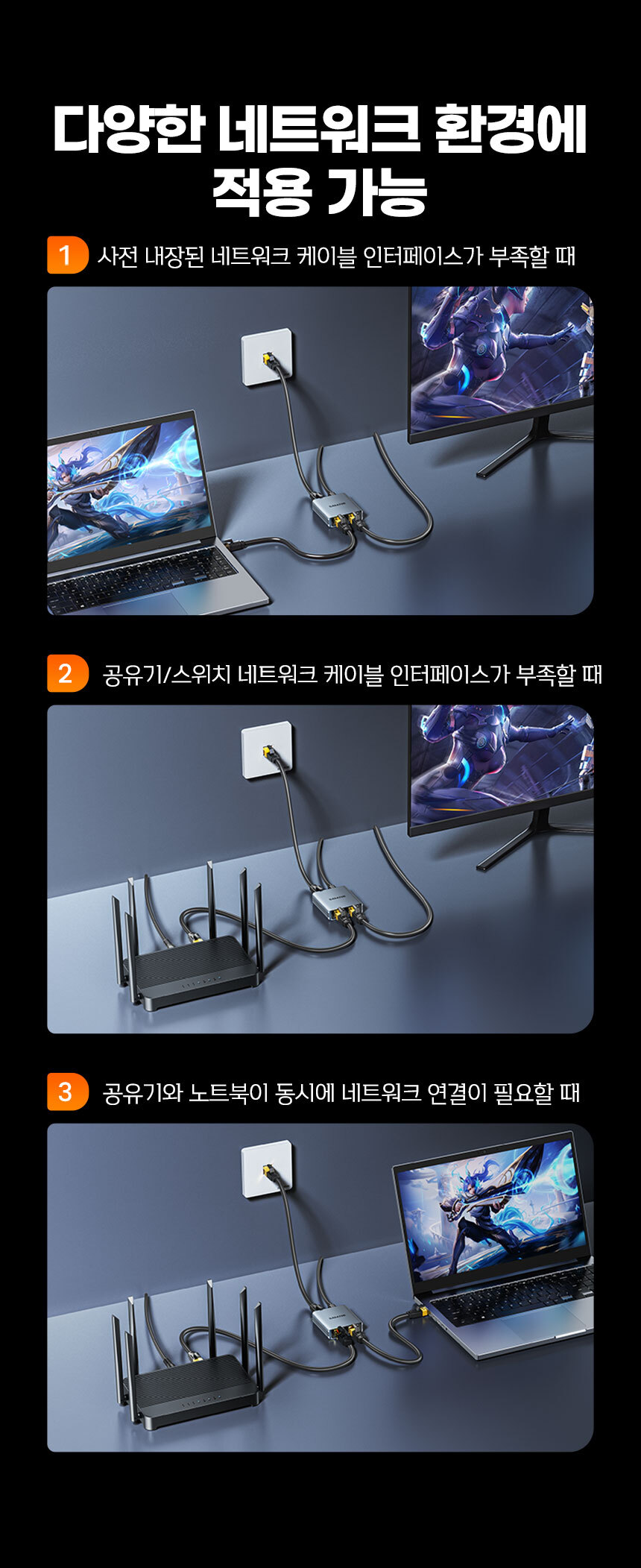 다양한 네트워크 환경에 적용 가능

1 사전 내장된 네트워크 케이블 인터페이스가 부족할 때

2 공유기/스위치 네트워크 케이블 인터페이스가 부족할 때

3 공유기와 노트북이 동시에 네트워크 연결이 필요할 때