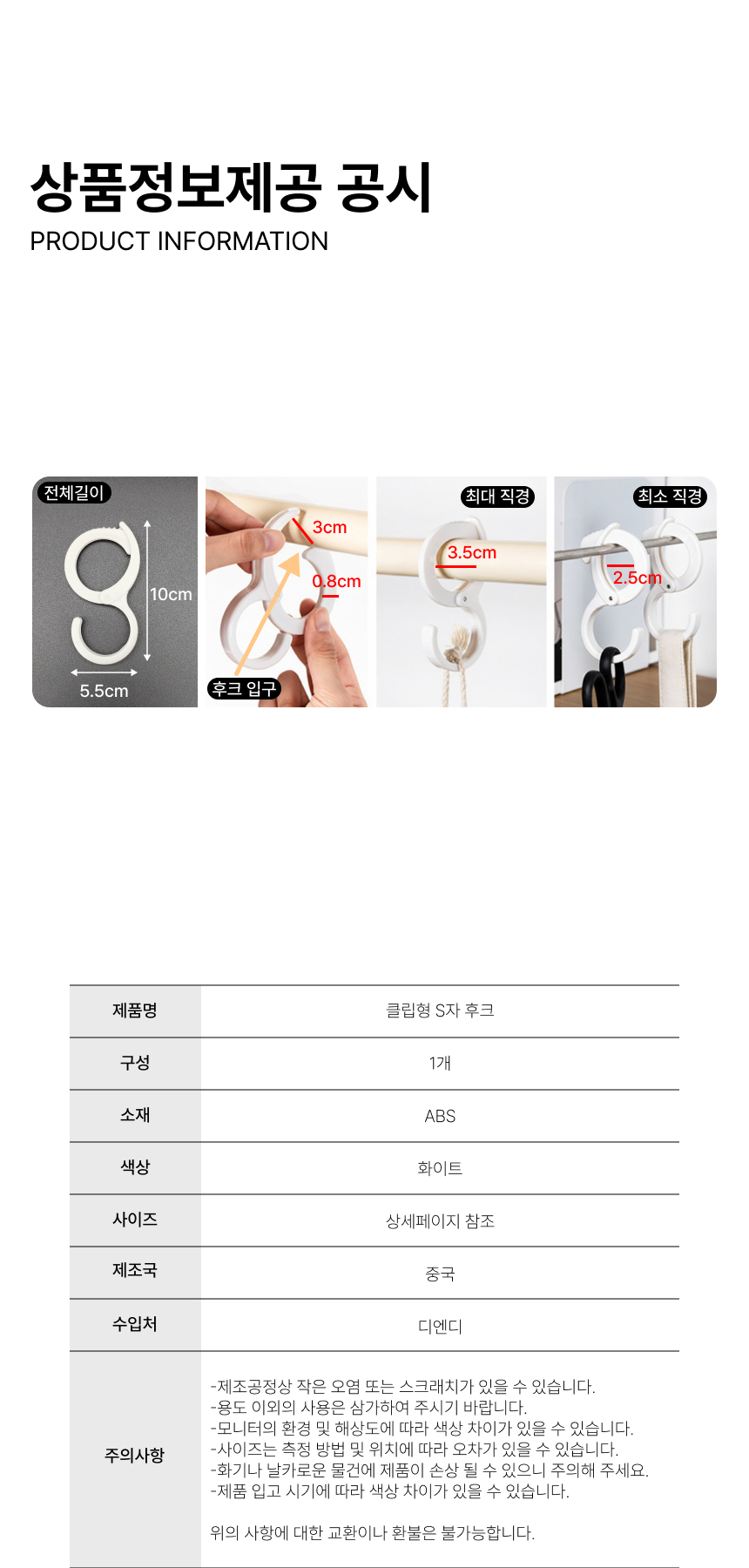 상품정보제공 공시
PRODUCT INFORMATION

전체길이
10cm
5.5cm

3cm
0.8cm
후크 입구

최대 직경
3.5cm

최소 직경
2.5cm

| 제품명 | 클립형 S자 후크 |
|---|---|
| 구성 | 1개 |
| 소재 | ABS |
| 색상 | 화이트 |
| 사이즈 | 상세페이지 참조 |
| 제조국 | 중국 |
| 수입처 | 디엔디 |
| 주의사항 | -제조공정상 작은 오염 또는 스크래치가 있을 수 있습니다. -용도 이외의 사용은 삼가하여 주시기 바랍니다. -모니터의 환경 및 해상도에 따라 색상 차이가 있을 수 있습니다. -사이즈는 측정 방법 및 위치에 따라 오차가 있을 수 있습니다. -화기나 날카로운 물건에 제품이 손상 될 수 있으니 주의해 주세요. -제품 입고 시기에 따라 색상 차이가 있을 수 있습니다. 위의 사항에 대한 교환이나 환불은 불가능합니다. |