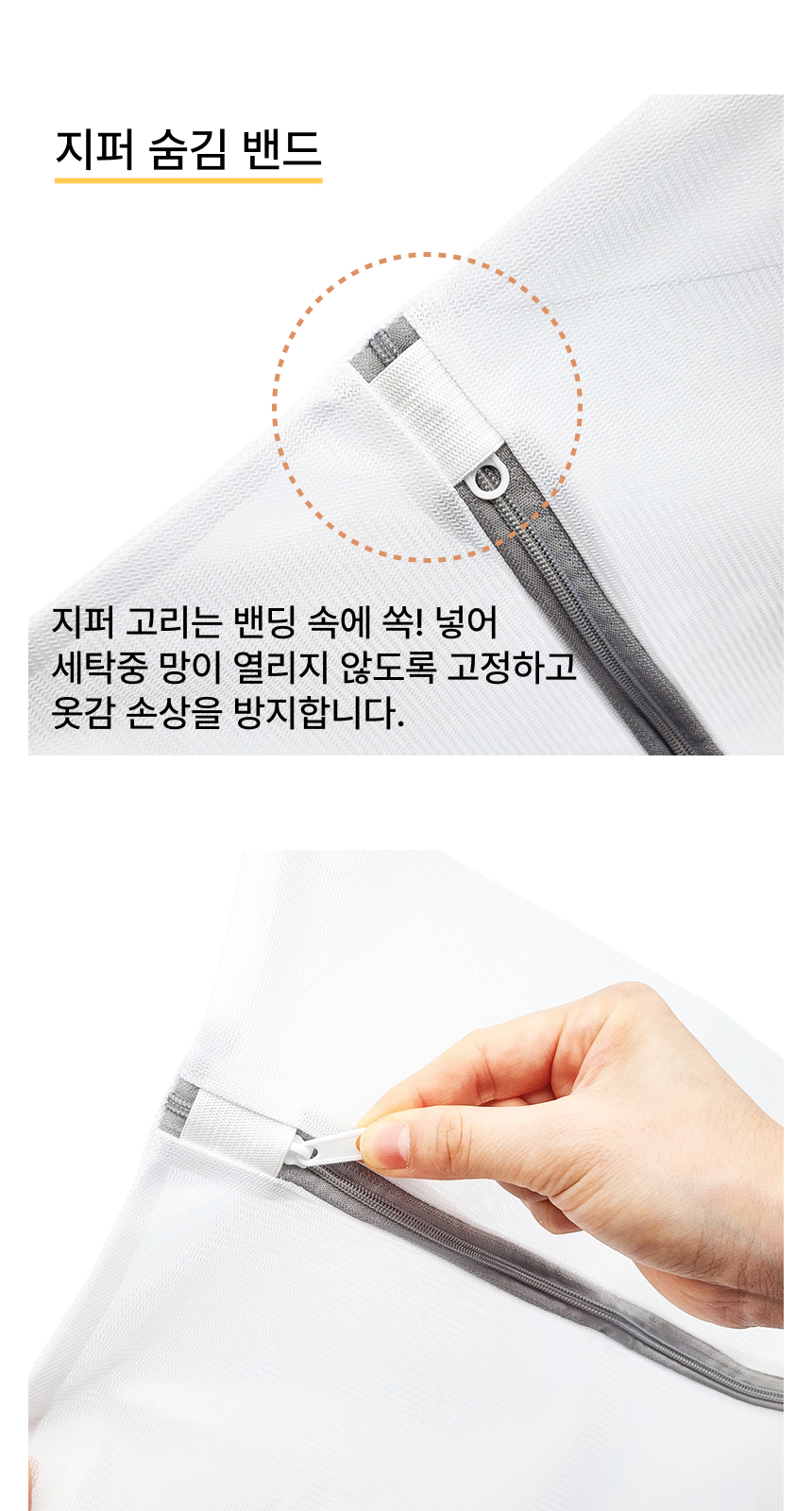 지퍼 숨김 밴드

지퍼 고리는 밴딩 속에 쏙! 넣어
세탁중 망이 열리지 않도록 고정하고
옷감 손상을 방지합니다.