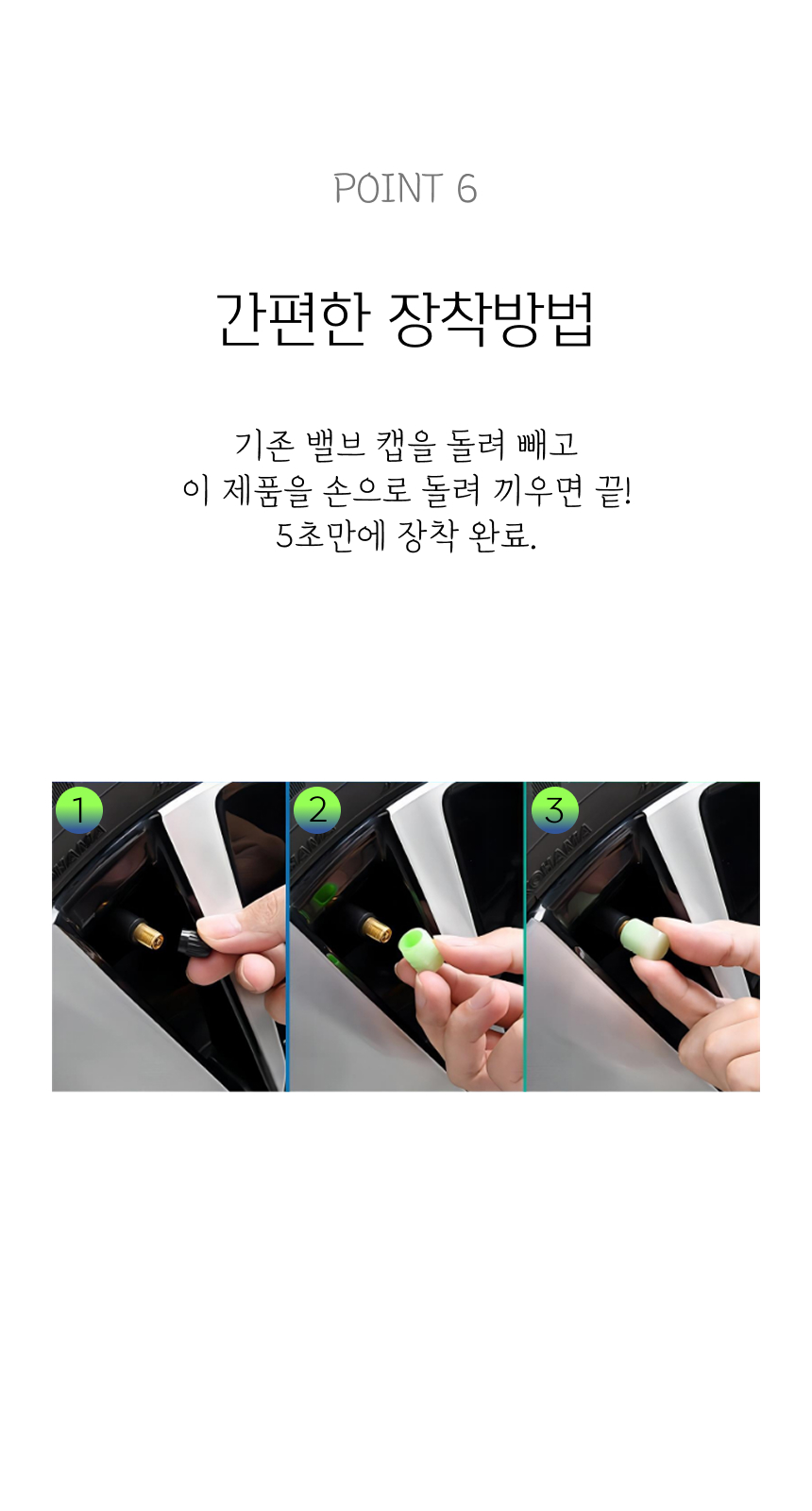 POINT 6

간편한 장착방법

기존 밸브 캡을 돌려 빼고
이 제품을 손으로 돌려 끼우면 끝!
5초만에 장착 완료.

1

2

3