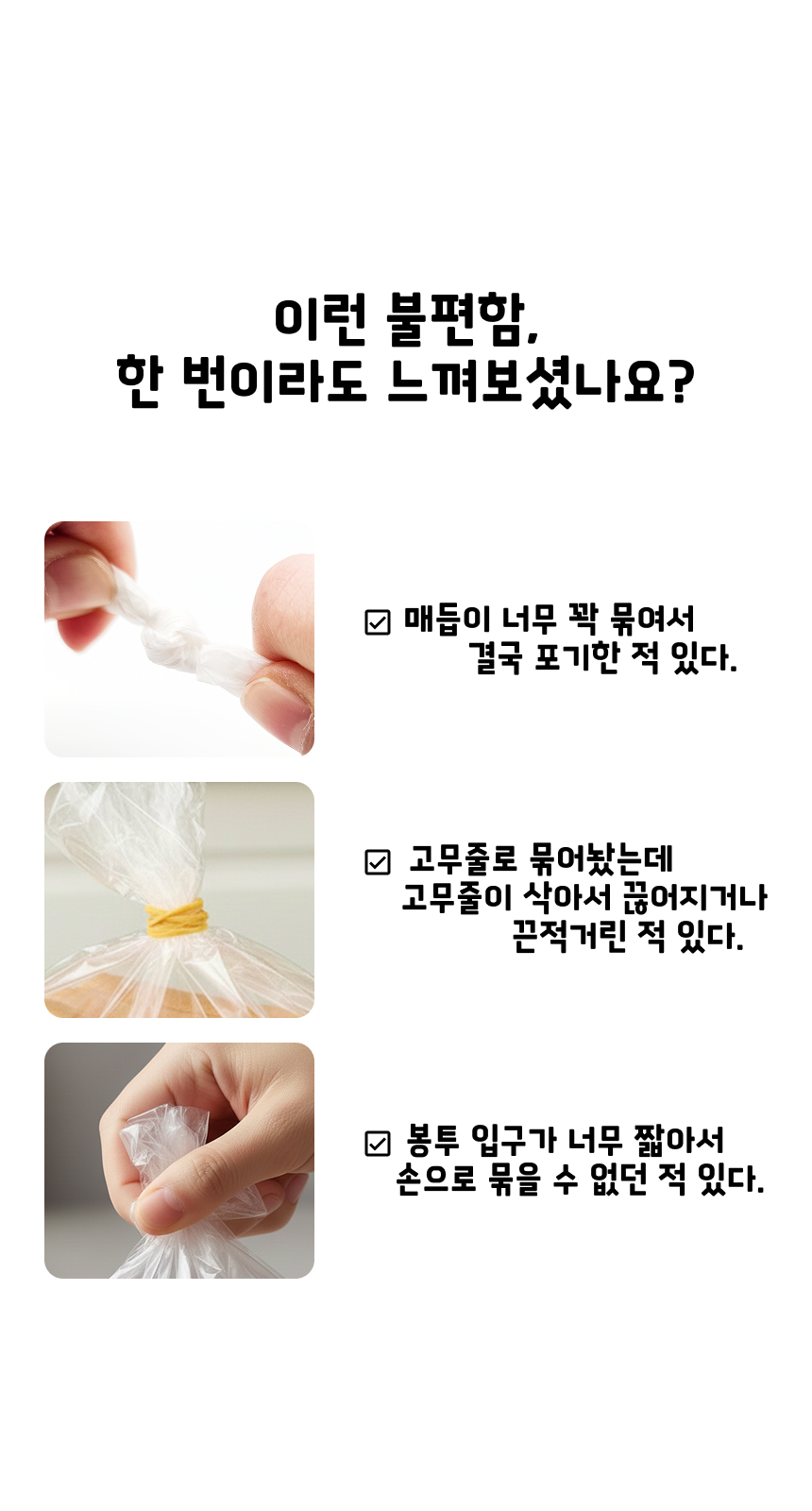 이런 불편함,
한 번이라도 느껴보셨나요?

☑ 매듭이 너무 꽉 묶여서 결국 포기한 적 있다.

☑ 고무줄로 묶어놨는데 고무줄이 삭아서 끊어지거나 끈적거린 적 있다.

☑ 봉투 입구가 너무 짧아서 손으로 묶을 수 없던 적 있다.