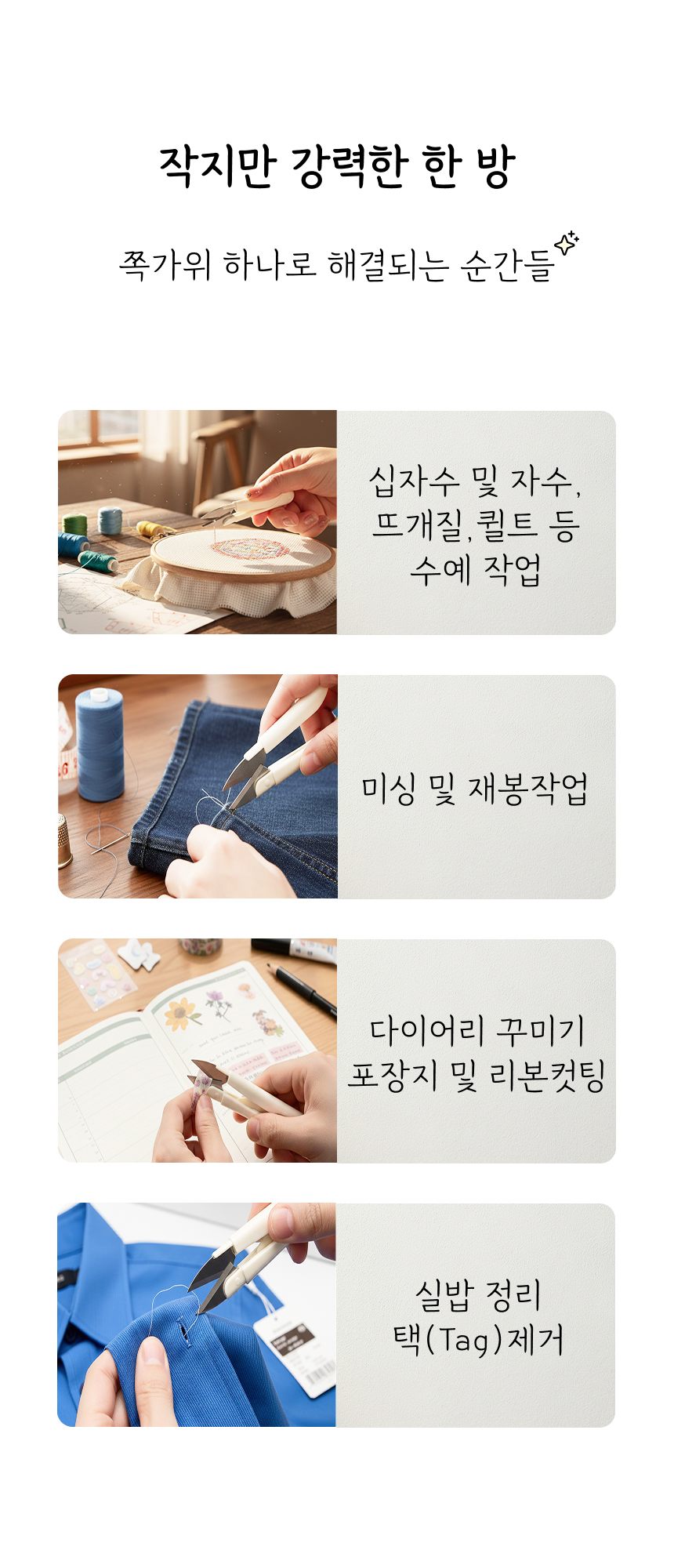 작지만 강력한 한 방

쪽가위 하나로 해결되는 순간들

십자수 및 자수,
뜨개질,퀼트 등
수예 작업

미싱 및 재봉작업

다이어리 꾸미기
포장지 및 리본컷팅

실밥 정리
택(Tag)제거