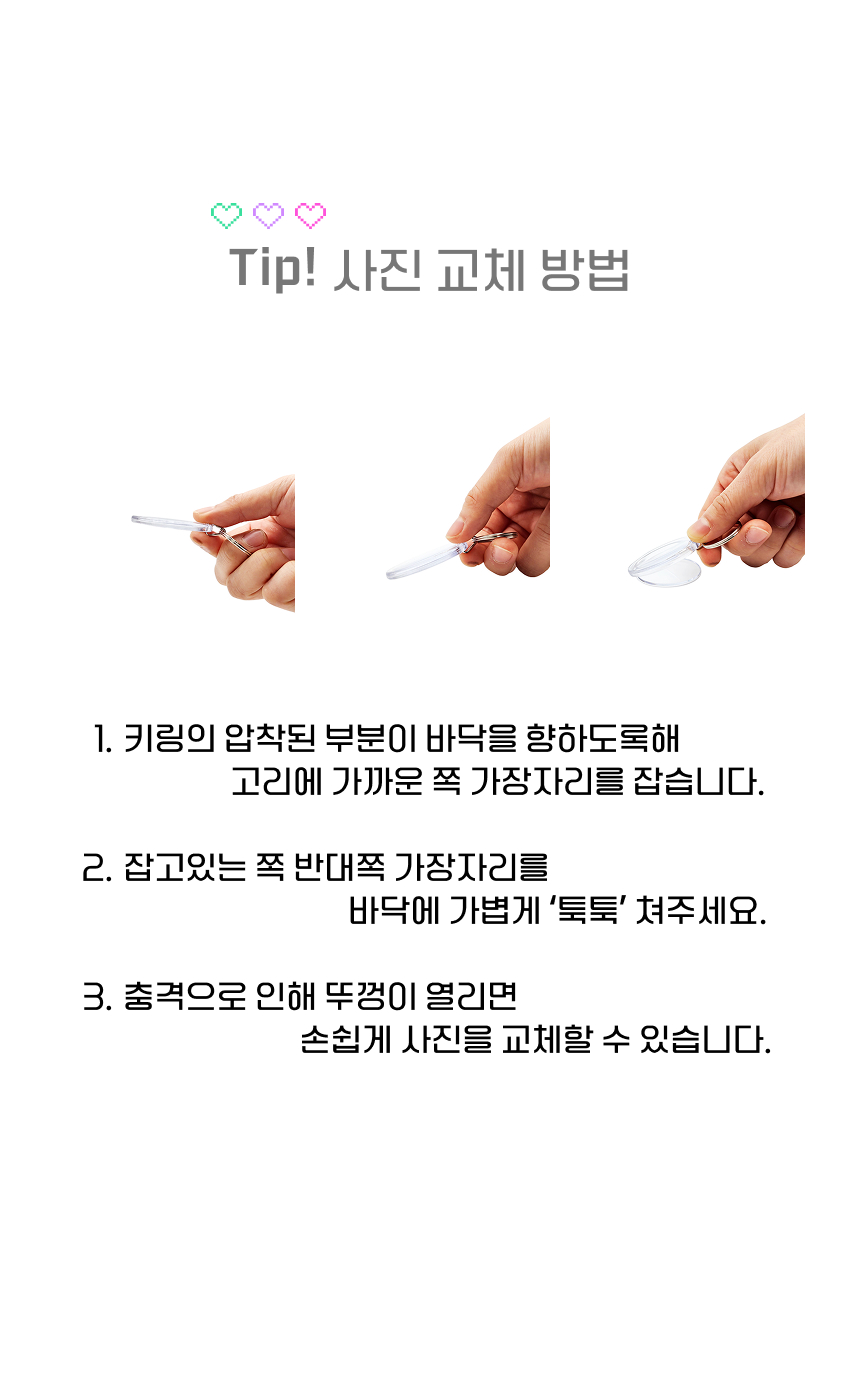 Tip! 사진 교체 방법

1. 키링의 압착된 부분이 바닥을 향하도록해 고리에 가까운 쪽 가장자리를 잡습니다.

2. 잡고있는 쪽 반대쪽 가장자리를 바닥에 가볍게 '툭툭' 쳐주세요.

3. 충격으로 인해 뚜껑이 열리면 손쉽게 사진을 교체할 수 있습니다.