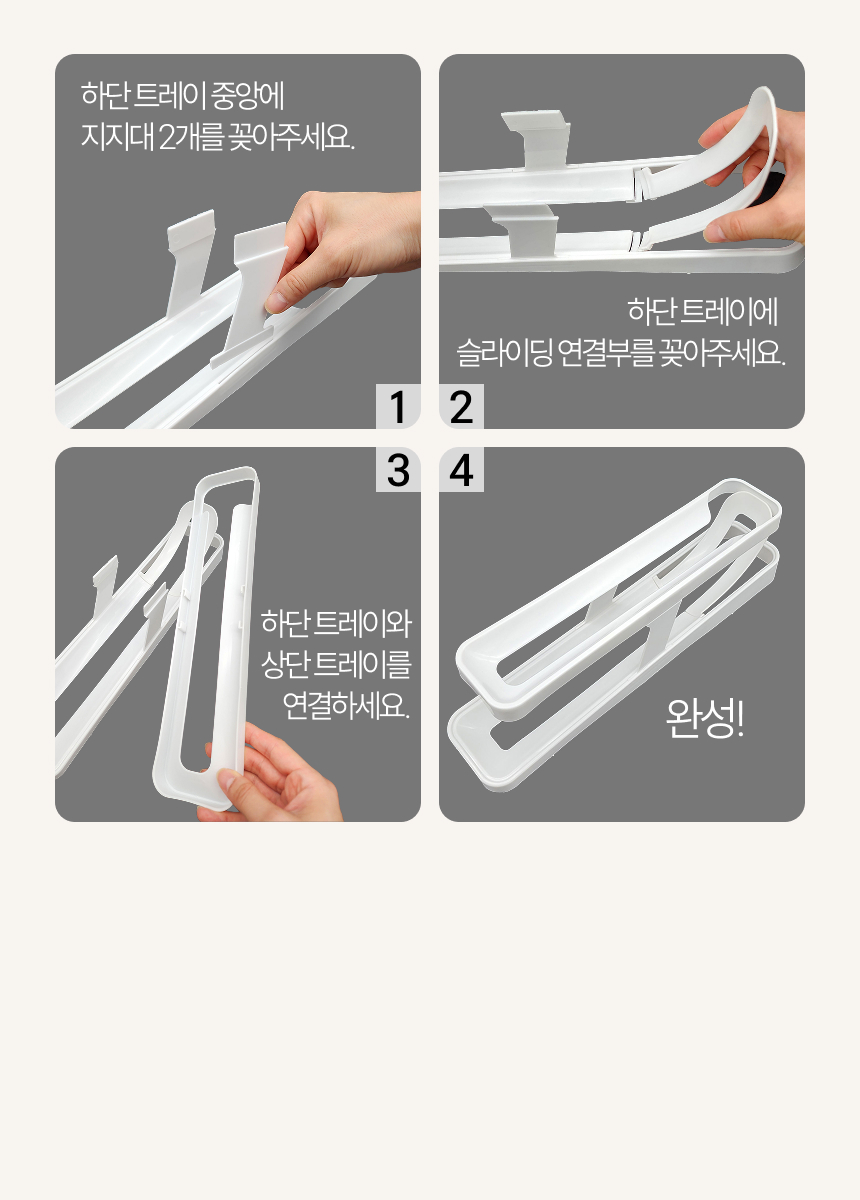 하단 트레이 중앙에
지지대 2개를 꽂아주세요.

1

하단 트레이에
슬라이딩 연결부를 꽂아주세요.

2

3

하단 트레이와
상단 트레이를
연결하세요.

4

완성!