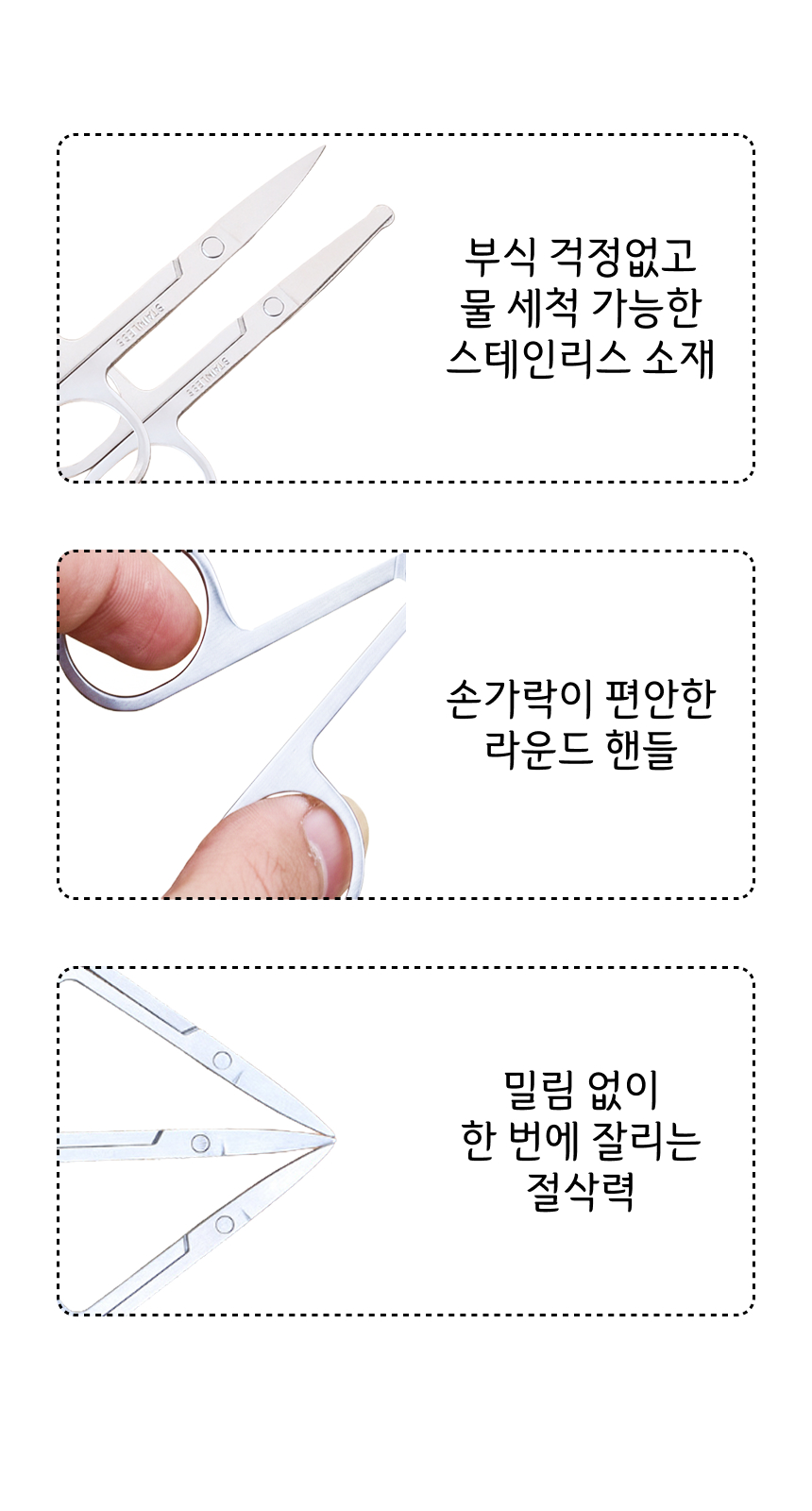 STAINLESS

STAINLESS

부식 걱정없고
물 세척 가능한
스테인리스 소재

손가락이 편안한
라운드 핸들

밀림 없이
한 번에 잘리는
절삭력