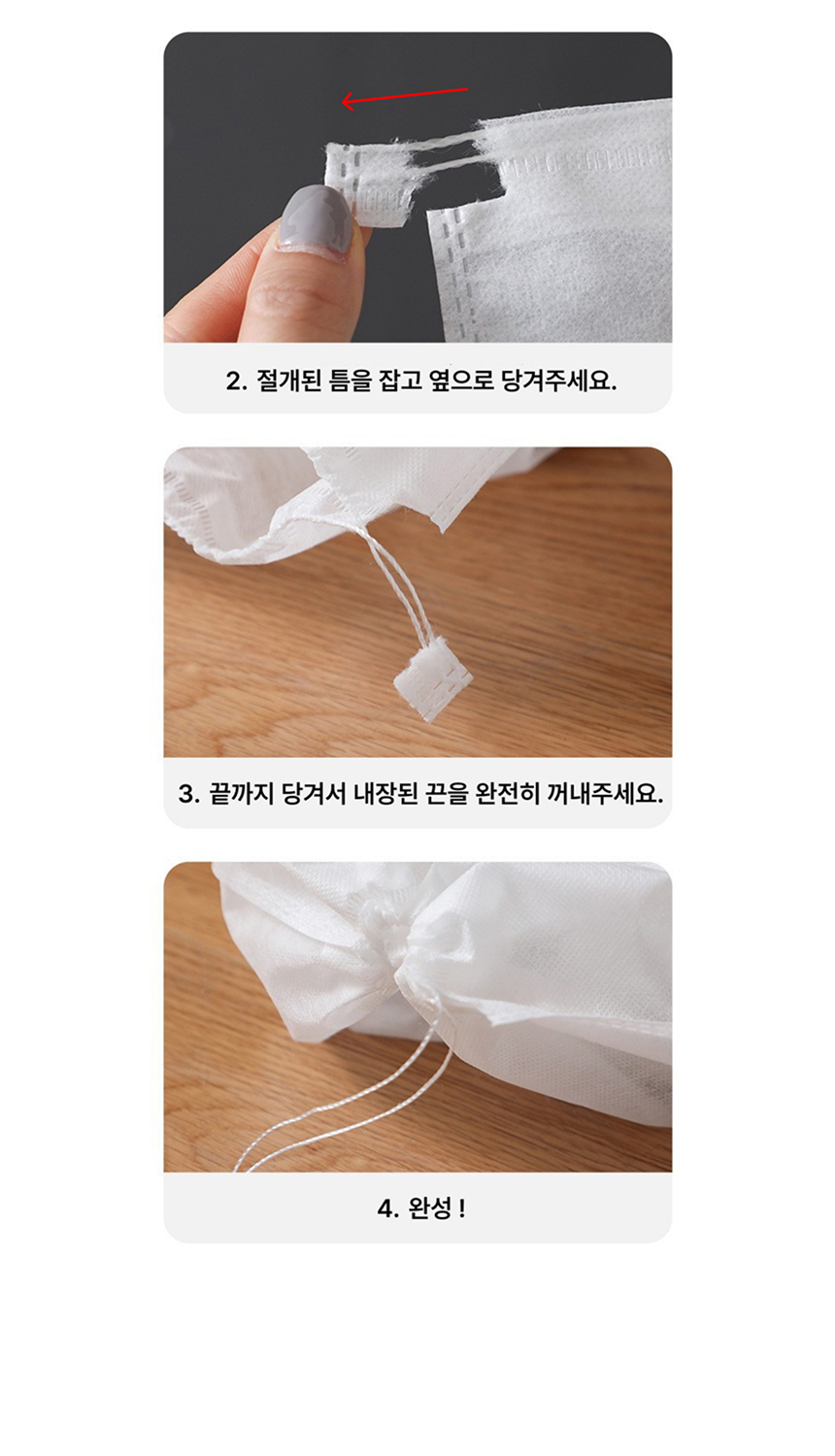 2. 절개된 틈을 잡고 옆으로 당겨주세요.

3. 끝까지 당겨서 내장된 끈을 완전히 꺼내주세요.

4. 완성 !