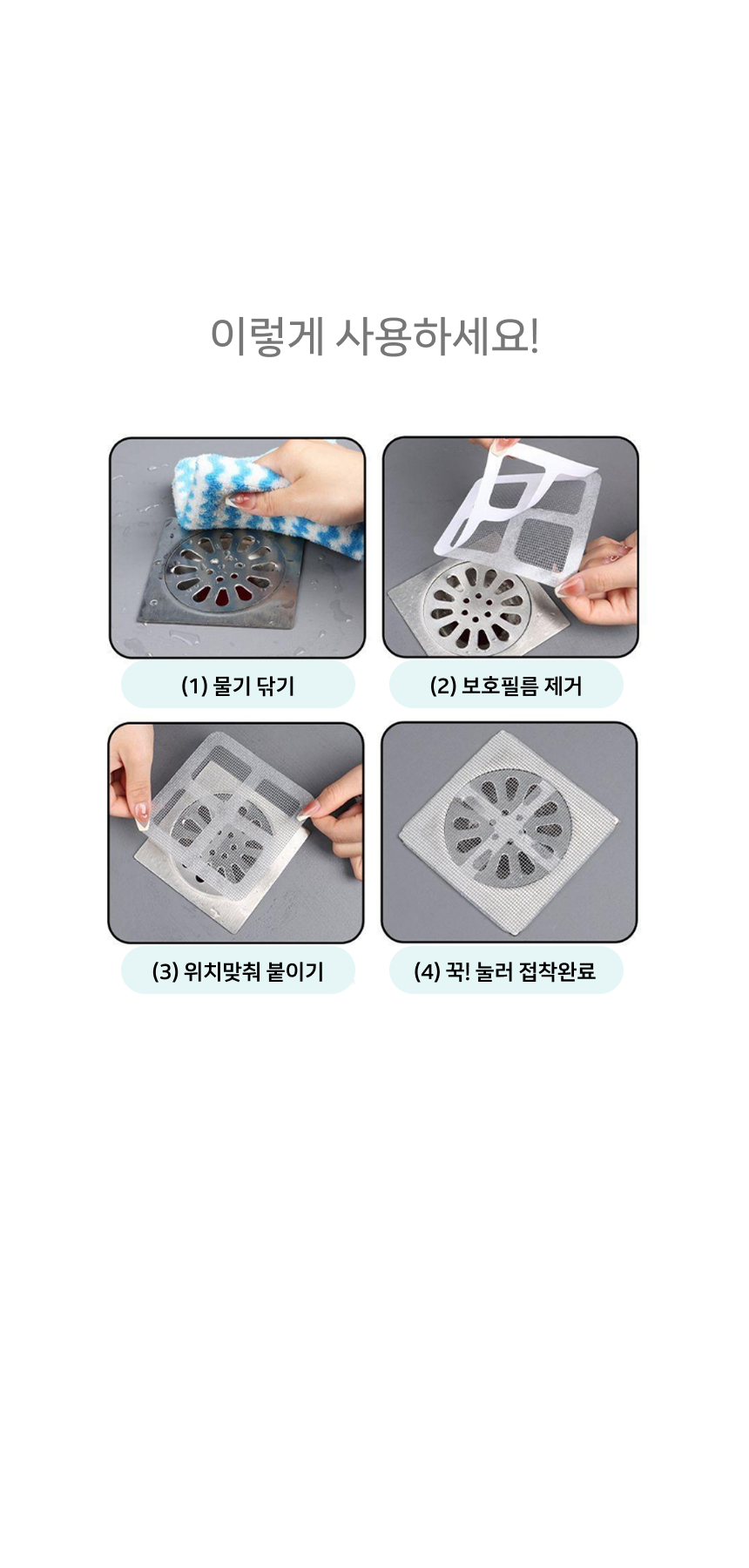 이렇게 사용하세요!

(1) 물기 닦기

(2) 보호필름 제거

(3) 위치맞춰 붙이기

(4) 꾹! 눌러 접착완료