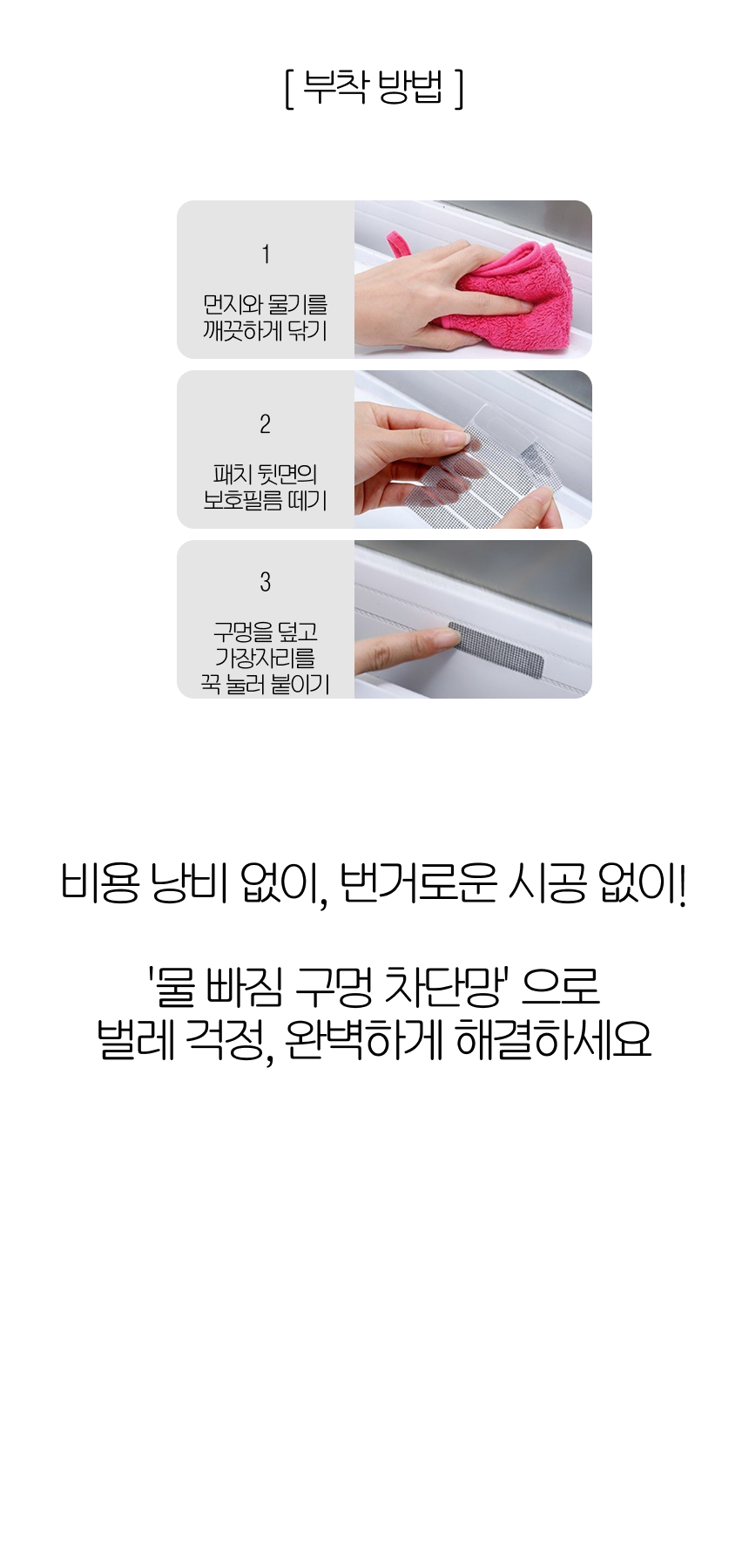 [ 부착 방법 ]

1

먼지와 물기를 깨끗하게 닦기

2

패치 뒷면의 보호필름 떼기

3

구멍을 덮고 가장자리를 꾹 눌러 붙이기

비용 낭비 없이, 번거로운 시공 없이!

'물 빠짐 구멍 차단망' 으로 벌레 걱정, 완벽하게 해결하세요