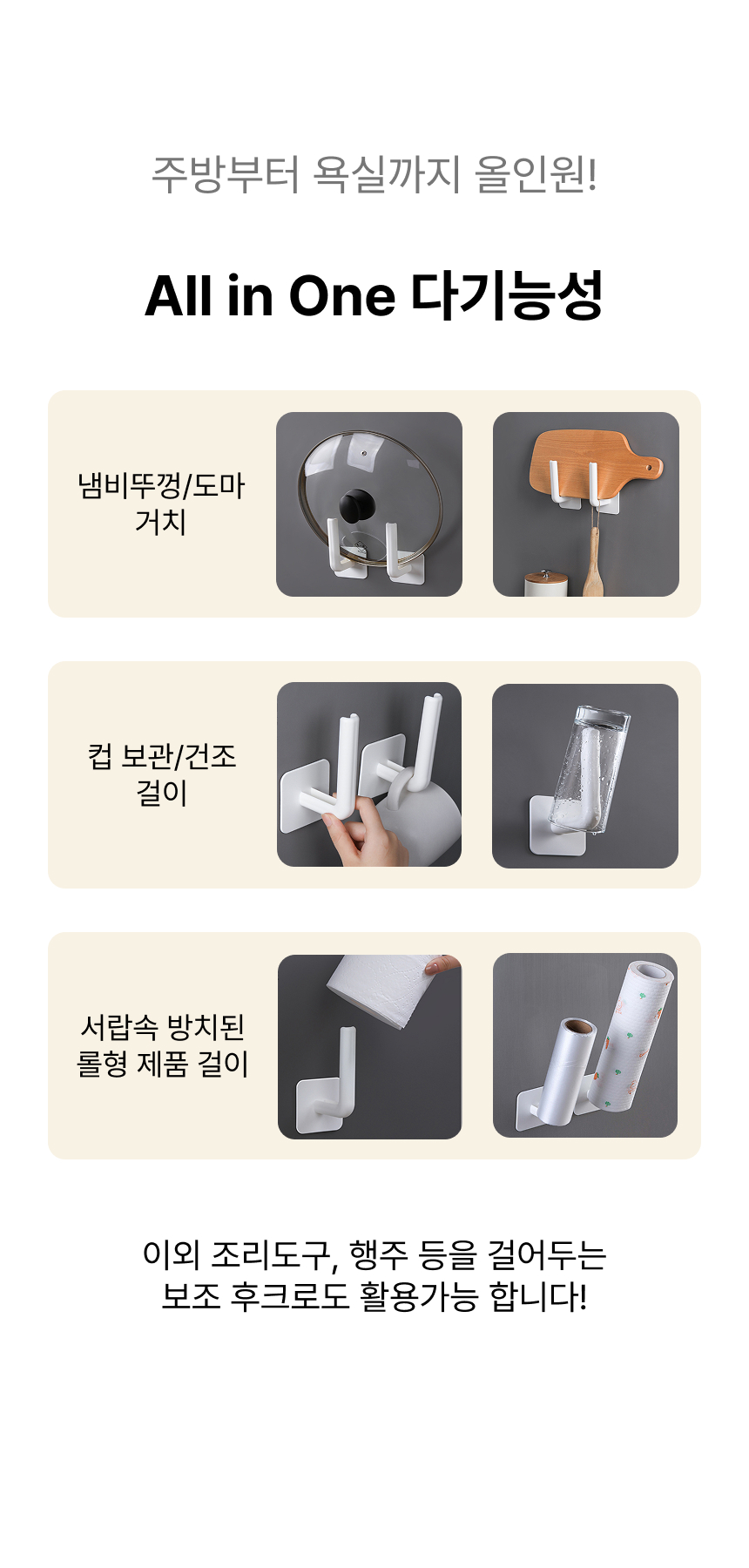 주방부터 욕실까지 올인원!

All in One 다기능성

냄비뚜껑/도마 거치

컵 보관/건조 걸이

서랍속 방치된 롤형 제품 걸이

이외 조리도구, 행주 등을 걸어두는 보조 후크로도 활용가능 합니다!