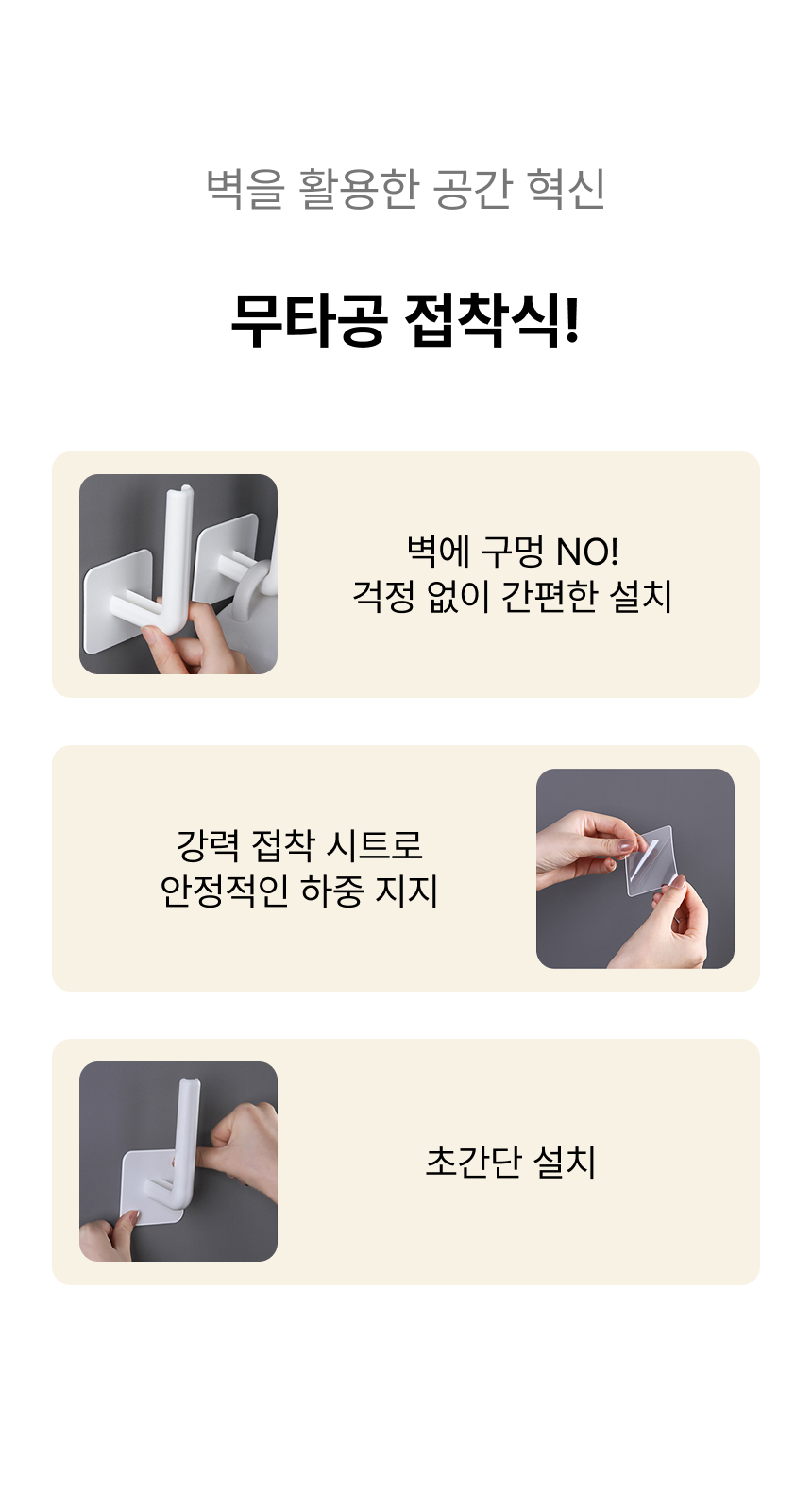 벽을 활용한 공간 혁신

무타공 접착식!

벽에 구멍 NO!
걱정 없이 간편한 설치

강력 접착 시트로
안정적인 하중 지지

초간단 설치