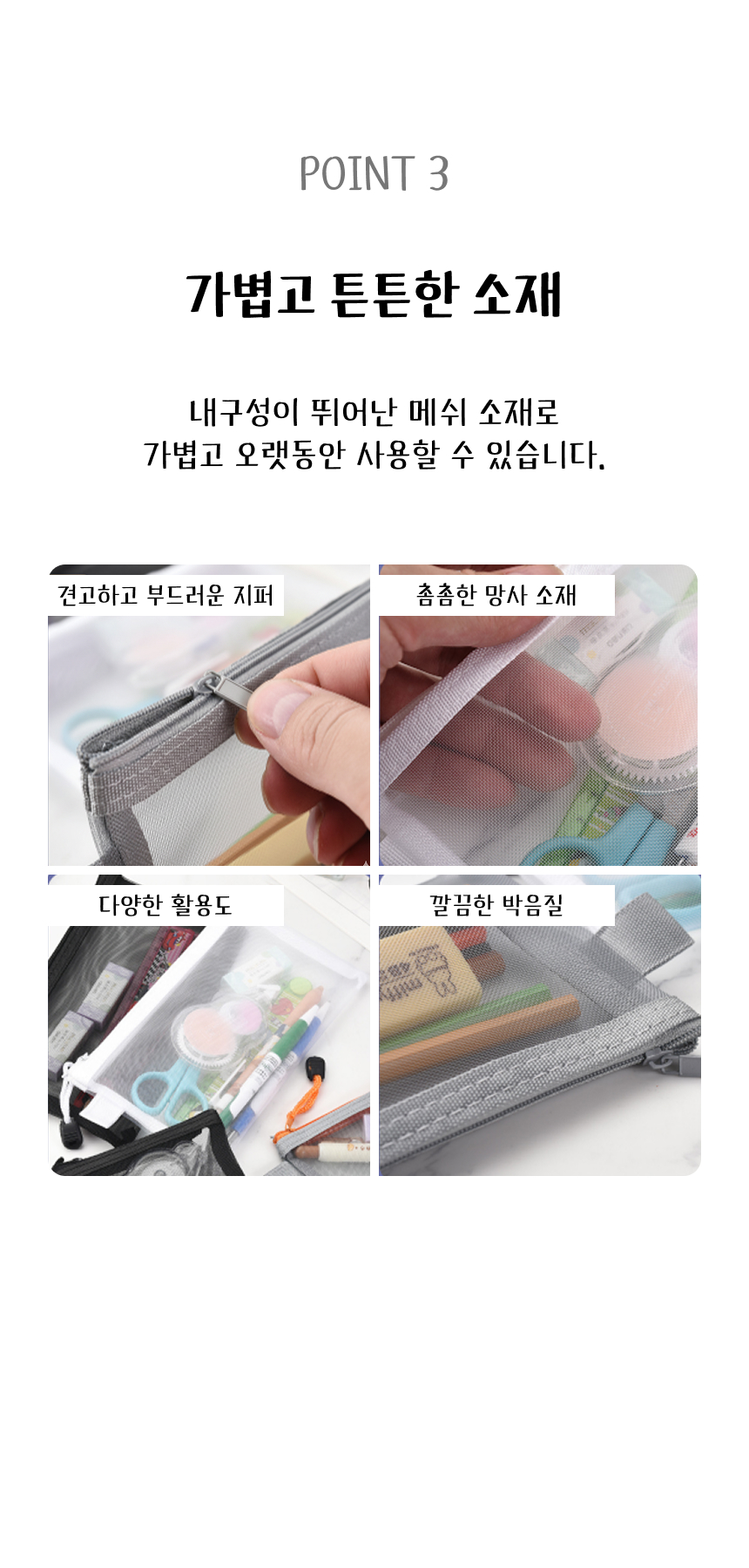 POINT 3

가볍고 튼튼한 소재

내구성이 뛰어난 메쉬 소재로
가볍고 오랫동안 사용할 수 있습니다.

견고하고 부드러운 지퍼

촘촘한 망사 소재

다양한 활용도

깔끔한 박음질