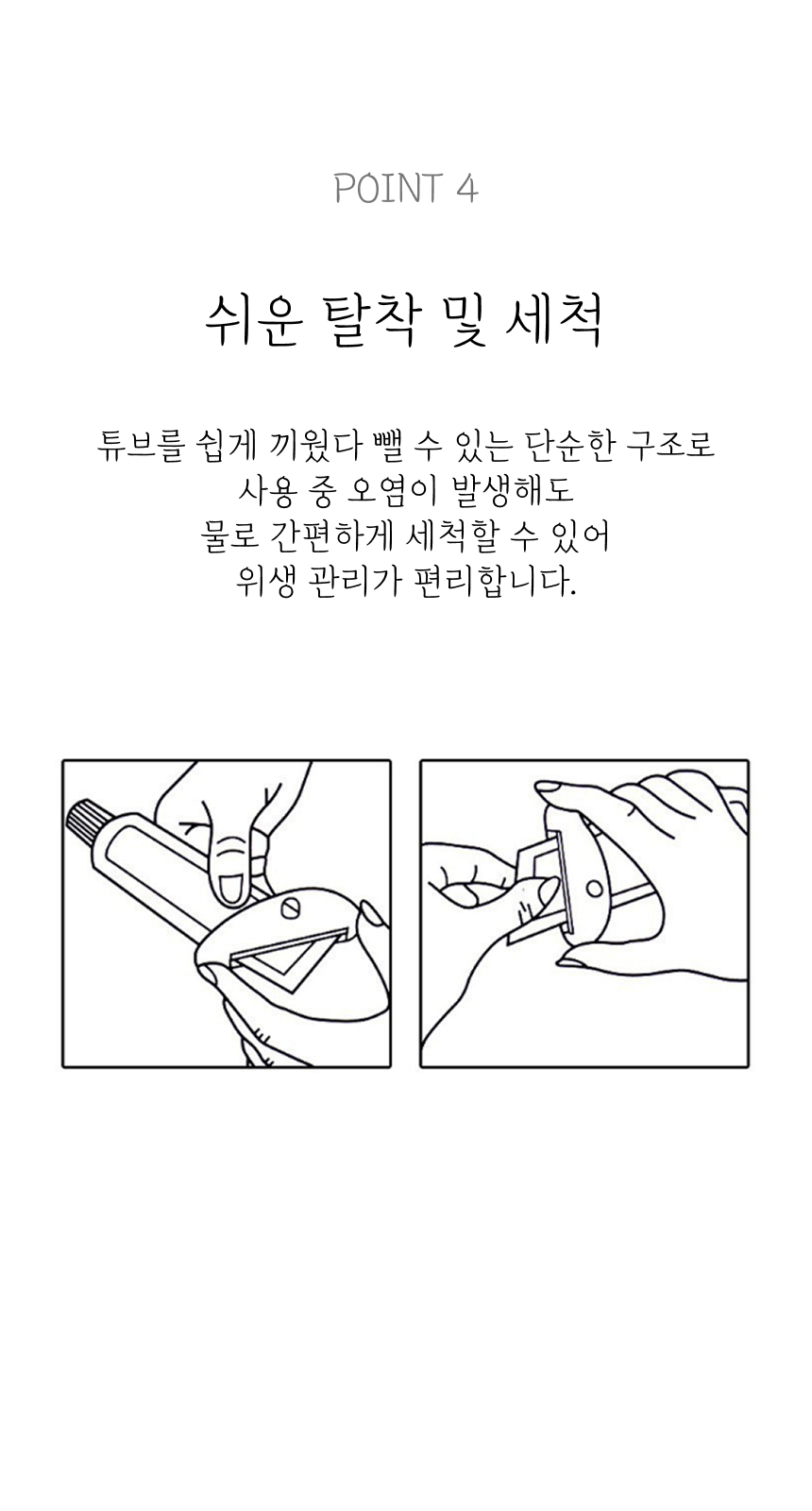 POINT 4

쉬운 탈착 및 세척

튜브를 쉽게 끼웠다 뺄 수 있는 단순한 구조로
사용 중 오염이 발생해도
물로 간편하게 세척할 수 있어
위생 관리가 편리합니다.