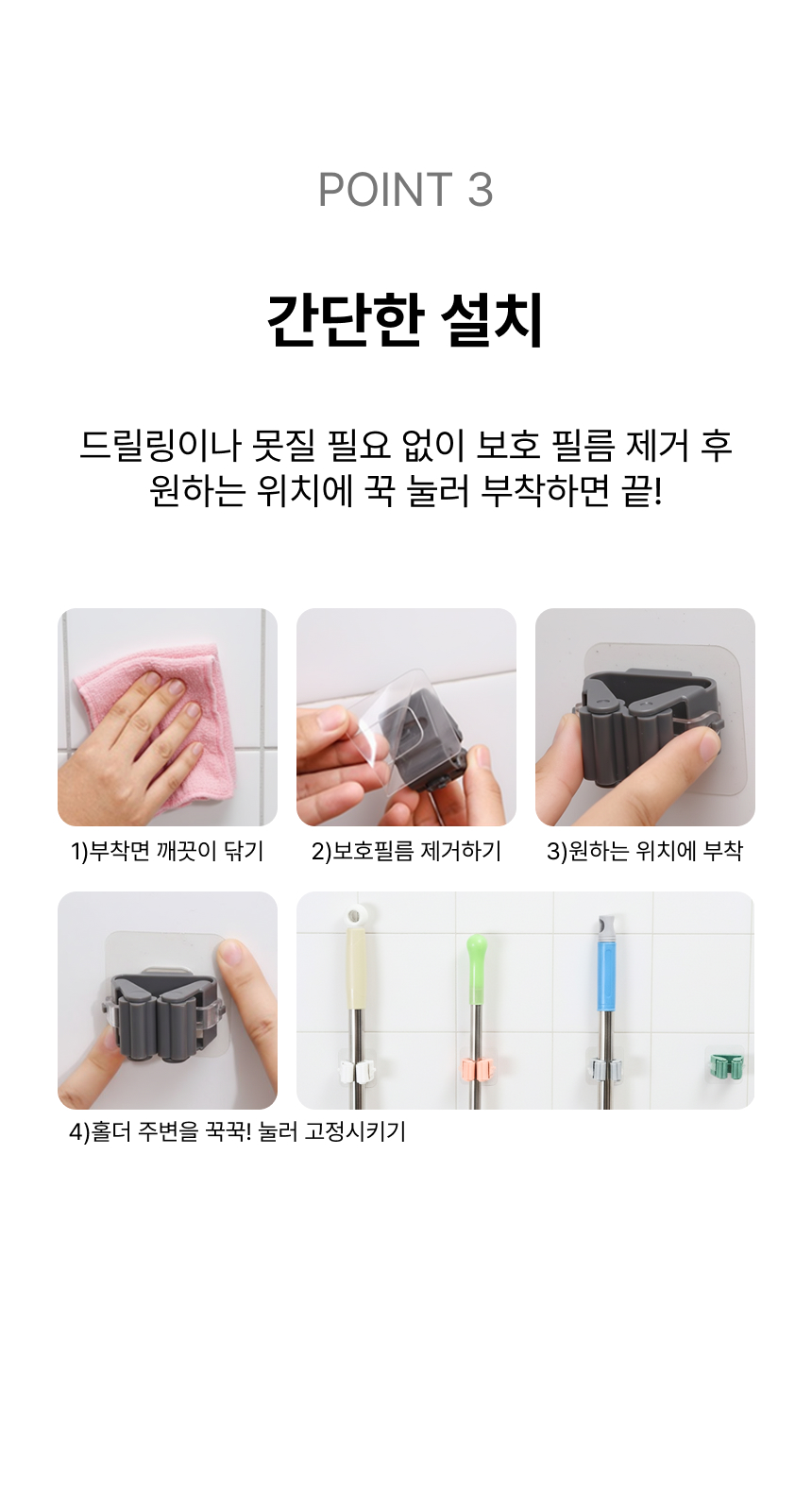 POINT 3

간단한 설치

드릴링이나 못질 필요 없이 보호 필름 제거 후 원하는 위치에 꾹 눌러 부착하면 끝!

1)부착면 깨끗이 닦기

2)보호필름 제거하기

3)원하는 위치에 부착

4)홀더 주변을 꾹꾹! 눌러 고정시키기