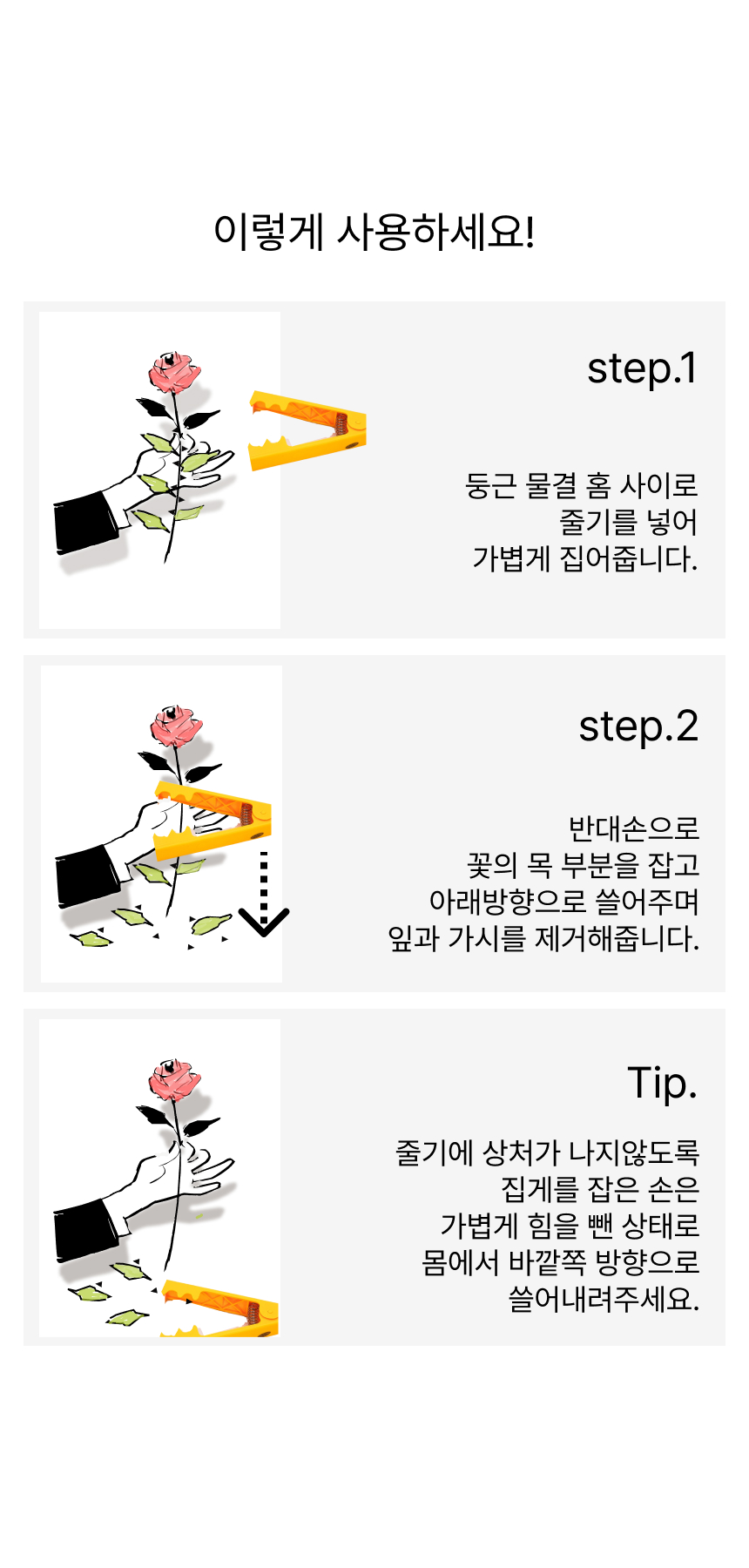 이렇게 사용하세요!

step.1

둥근 물결 홈 사이로
줄기를 넣어
가볍게 집어줍니다.

step.2

반대손으로
꽃의 목 부분을 잡고
아래방향으로 쓸어주며
잎과 가시를 제거해줍니다.

Tip.

줄기에 상처가 나지않도록
집게를 잡은 손은
가볍게 힘을 뺀 상태로
몸에서 바깥쪽 방향으로
쓸어내려주세요.