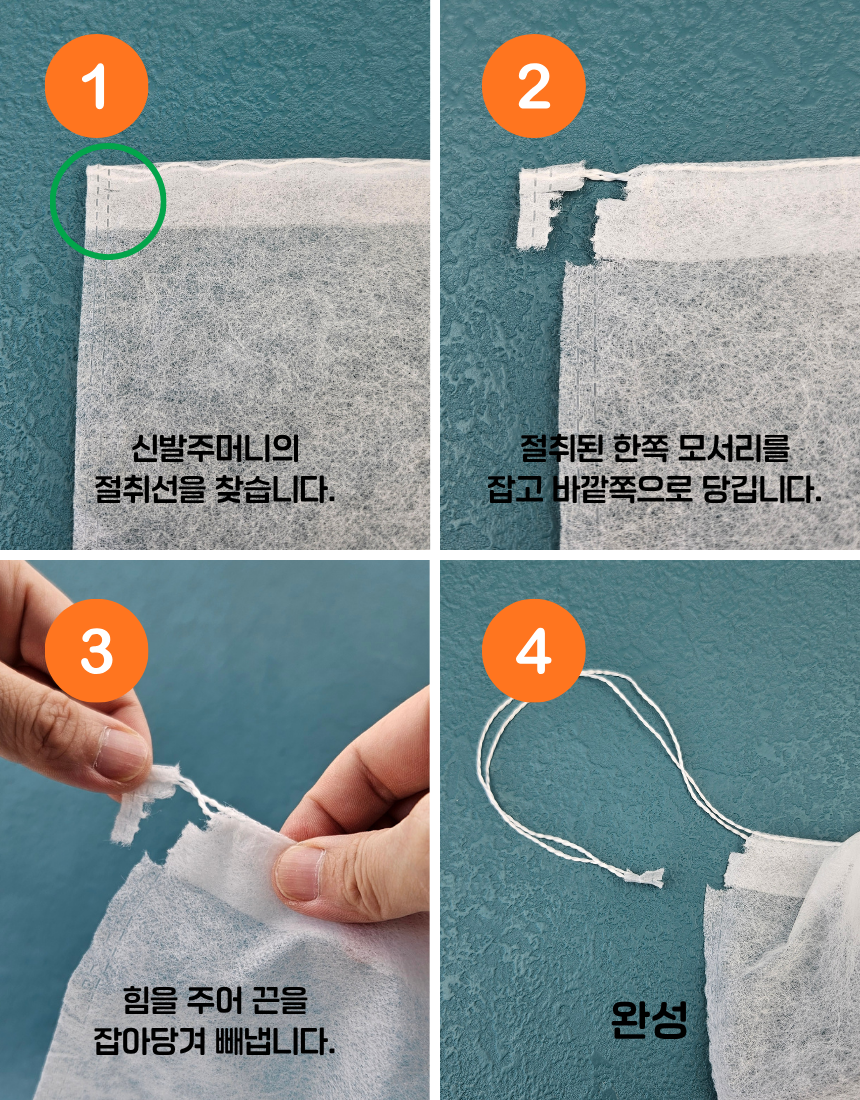 1

신발주머니의
절취선을 찾습니다.

2

절취된 한쪽 모서리를
잡고 바깥쪽으로 당깁니다.

3

힘을 주어 끈을
잡아당겨 빼냅니다.

4

완성