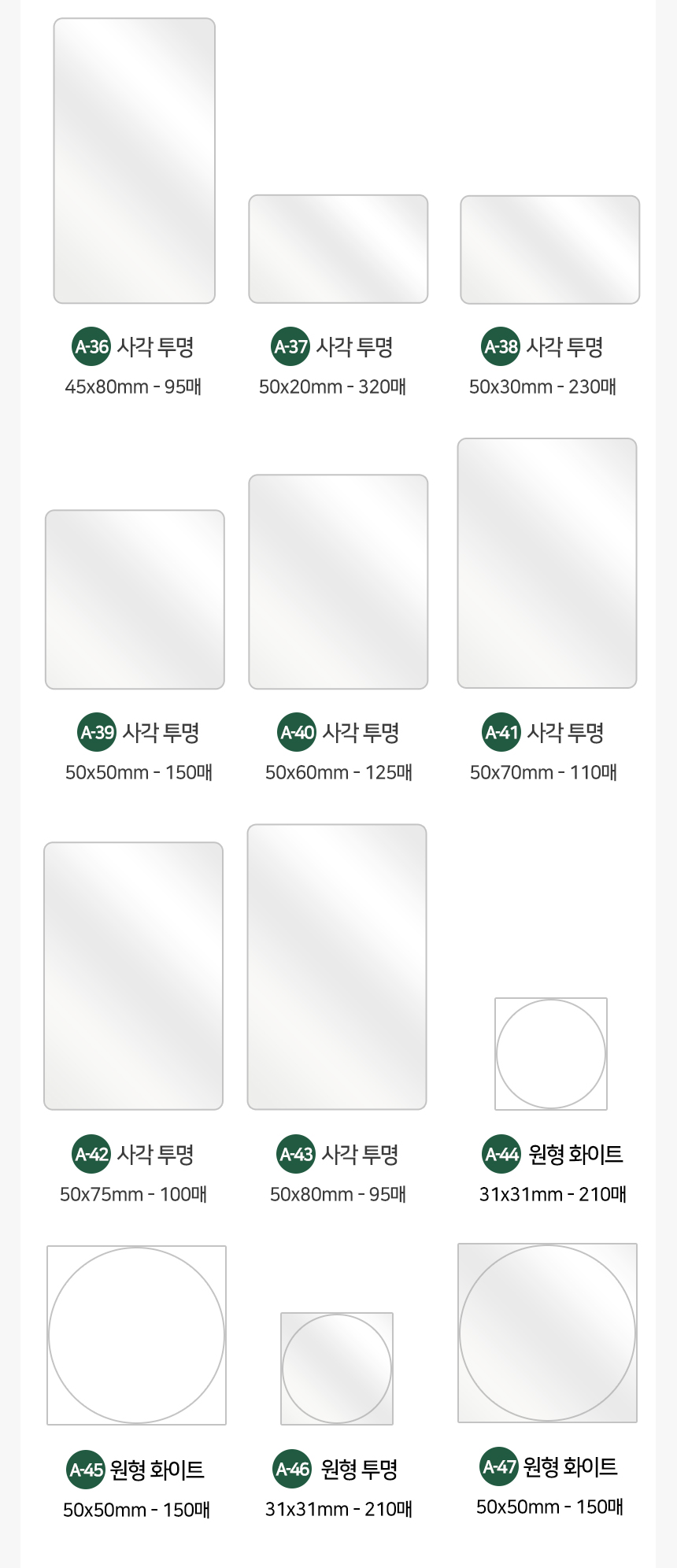 A-36 사각 투명
45x80mm - 95매

A-37 사각 투명
50x20mm - 320매

A-38 사각 투명
50x30mm - 230매

A-39 사각 투명
50x50mm - 150매

A-40 사각 투명
50x60mm - 125매

A-41 사각 투명
50x70mm - 110매

A-42 사각 투명
50x75mm - 100매

A-43 사각 투명
50x80mm - 95매

A-44 원형 화이트
31x31mm - 210매

A-45 원형 화이트
50x50mm - 150매

A-46 원형 투명
31x31mm - 210매

A-47 원형 화이트
50x50mm - 150매